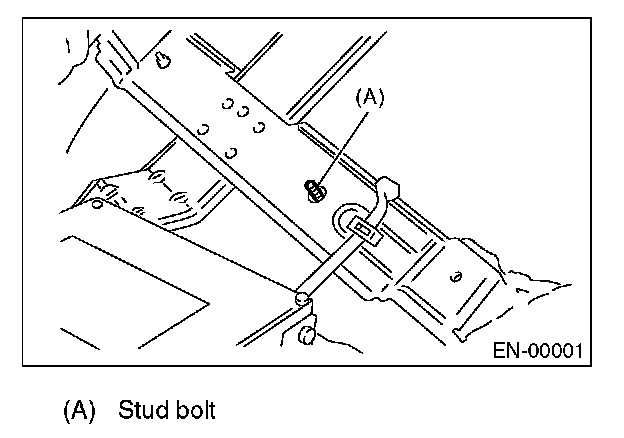 (A)

EN-00001

(A) Stud bolt