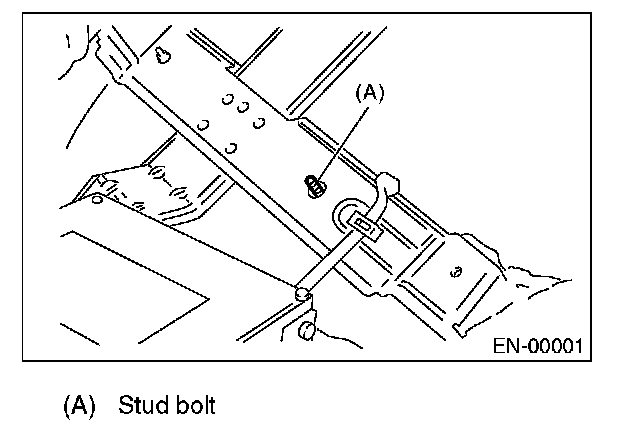 (A)

EN-00001

(A) Stud bolt