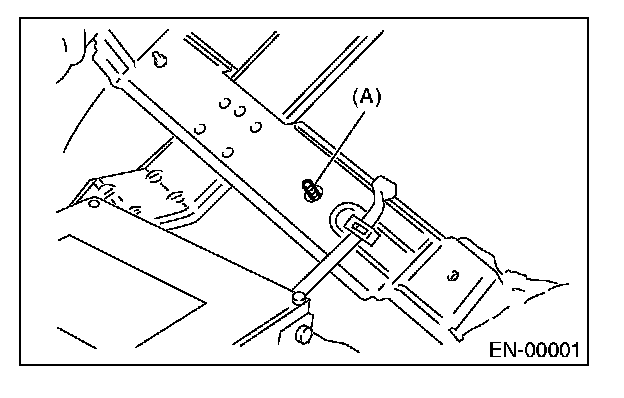 (A)

EN-00001