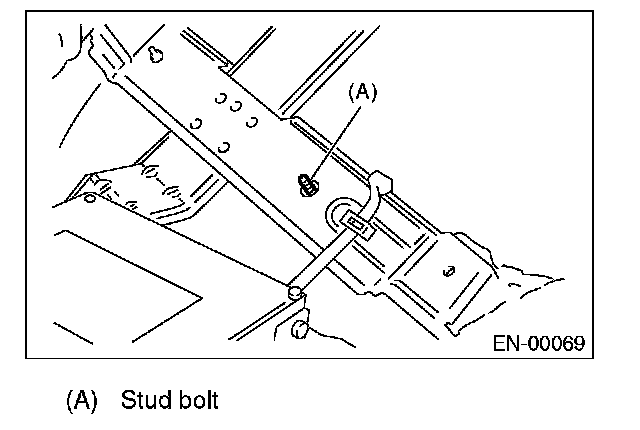 (A)

EN-00069

(A) Stud bolt