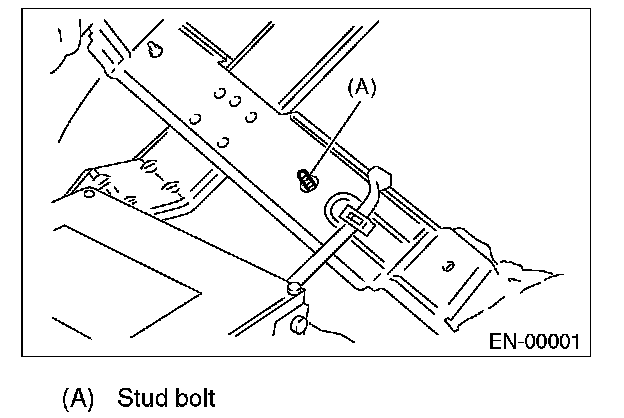 (A)

EN-00001

(A) Stud bolt