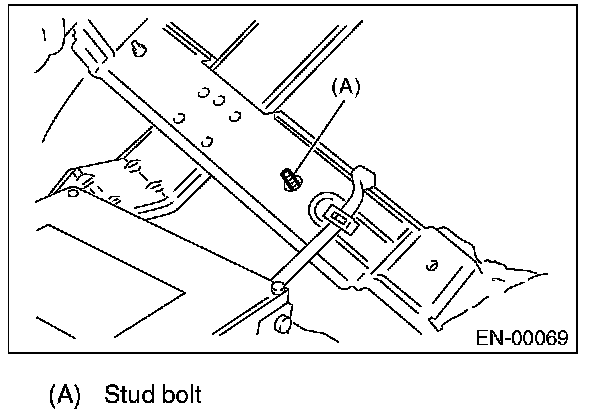 (A)

EN-00069

(A) Stud bolt