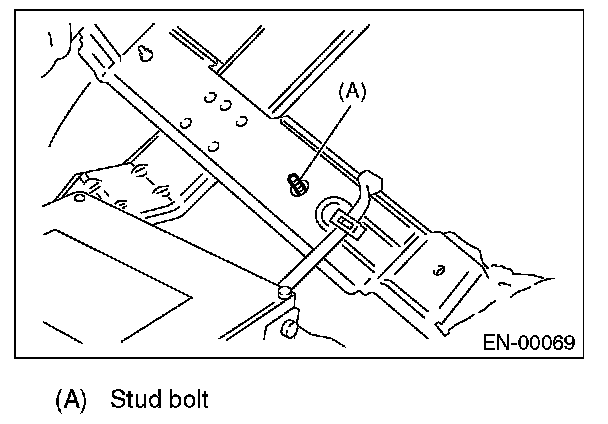 (A)

EN-00069

(A) Stud bolt