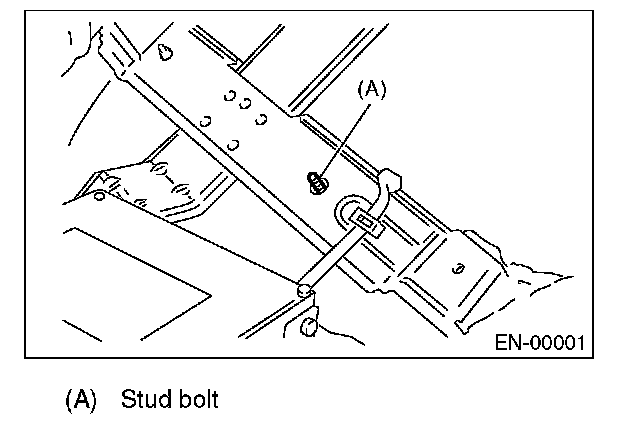 (A)

EN-00001

(A) Stud bolt