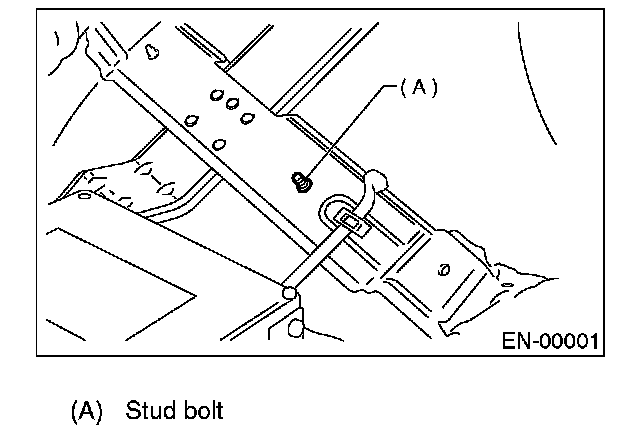 (A)

EN-00001

(A) Stud bolt