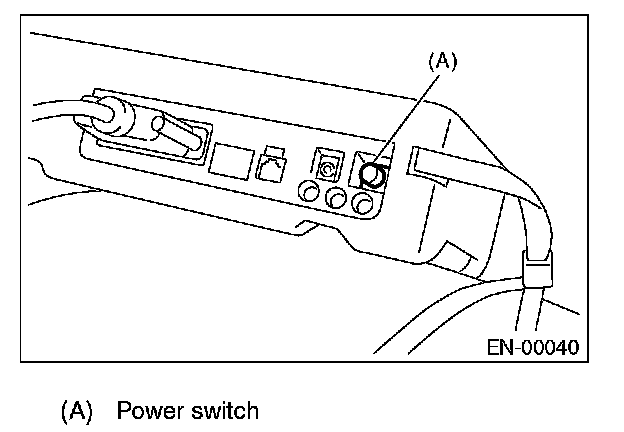 (A)

EN-00040

(A) Power switch