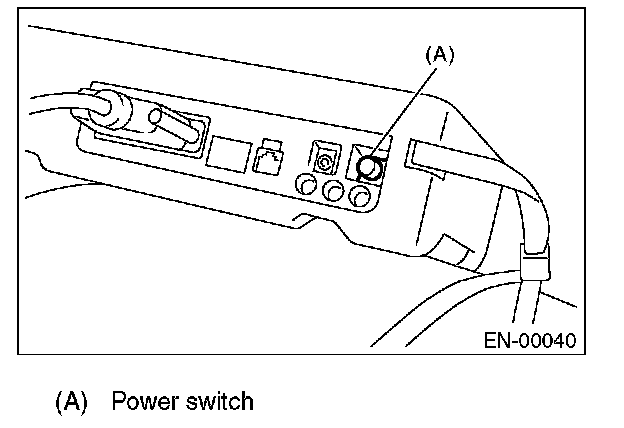 (A)

EN-00040

(A) Power switch