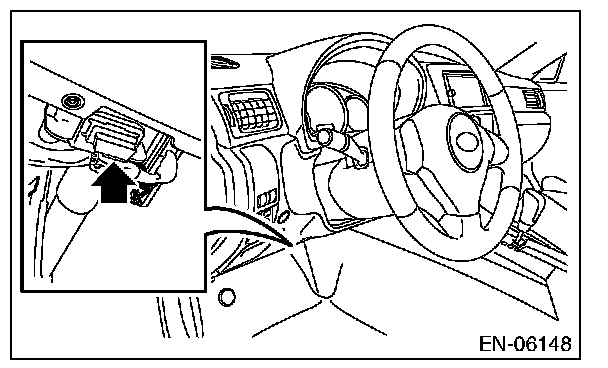 EN-06148