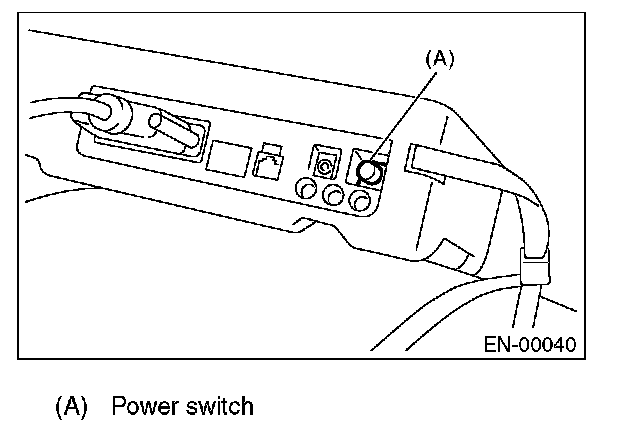 (A)

EN-00040

(A) Power switch