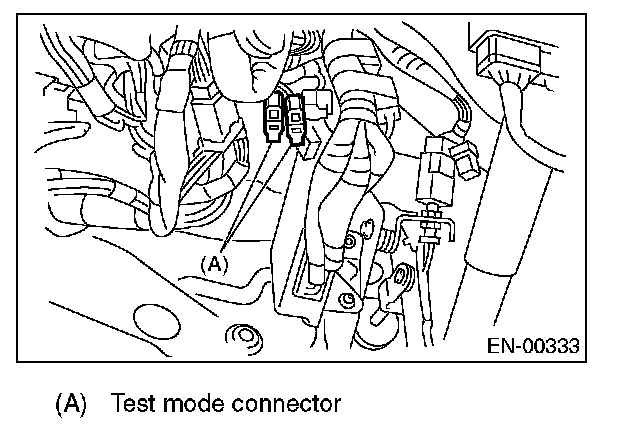 (A)

EN-00333

(A) Test mode connector