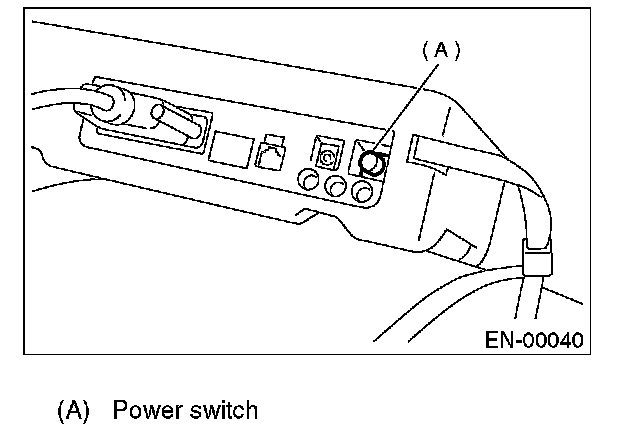 (A)

EN-00040

(A) Power switch