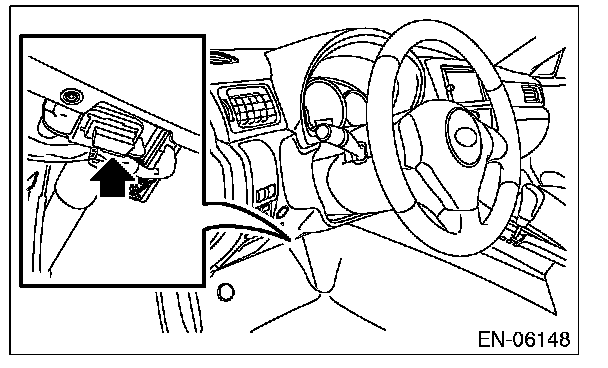 EN-06148