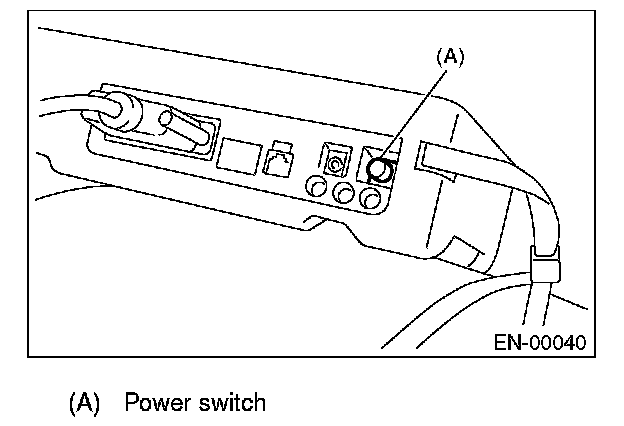 (A)

EN-00040

(A) Power switch