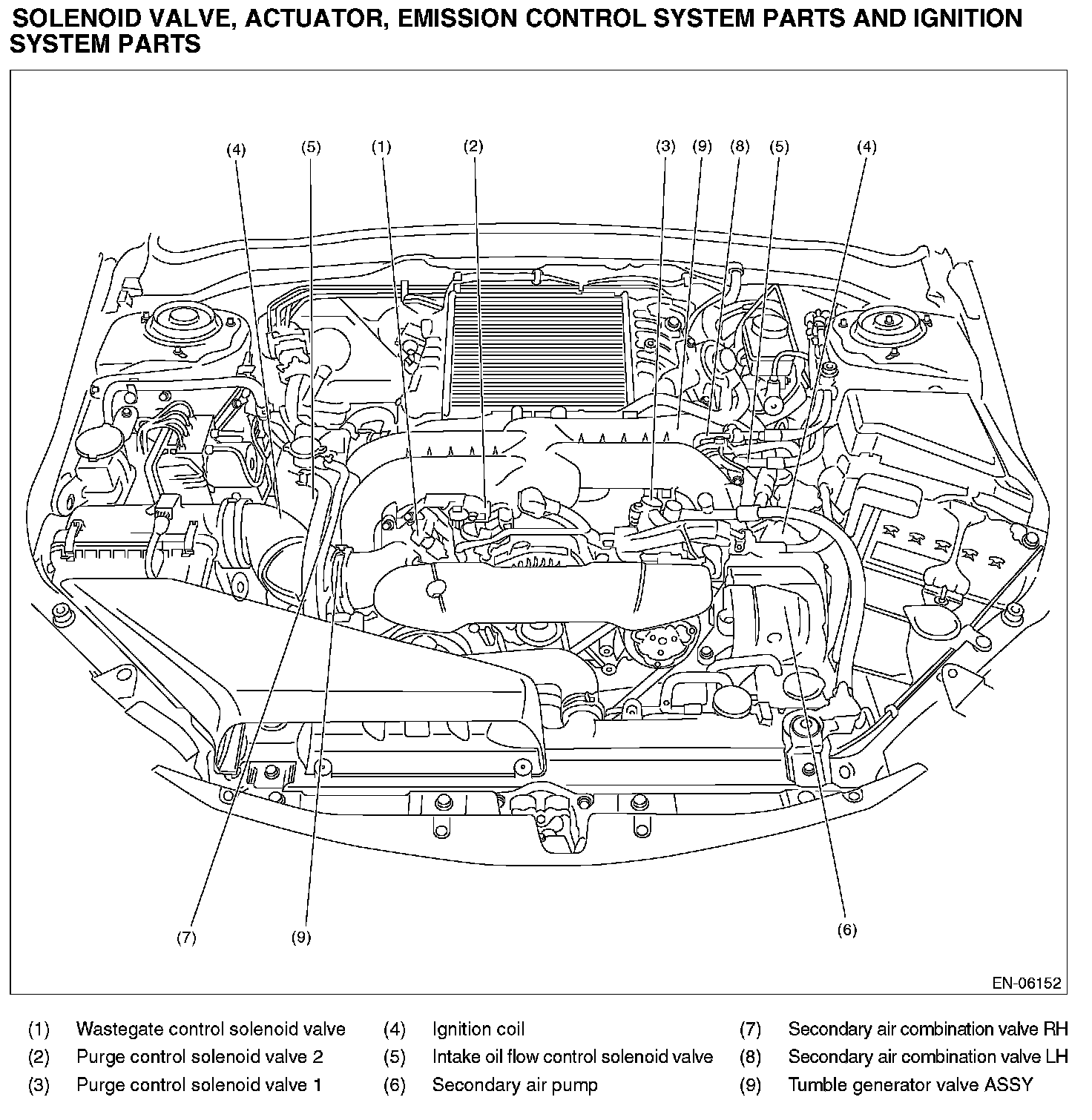 SOLENOID VALVE, ACTUATOR, EMISSION CONTROL SYSTEM PARTS AND IGNITION SYSTEM PARTS

(4) (5) (1) (2) (3) (9) (8) (5) (4)

(7) (9) (6)

EN-06152

(1) Wastegate control solenoid valve
(2) Purge control solenoid valve 2
(3) Purge control solenoid valve 1
(4) Ignition coil
(5) Intake oil flow control solenoid valve
(6) Secondary air pump
(7) Secondary air combination valve RH
(8) Secondary air combination valve LH
(9) Tumble generator valve ASSY