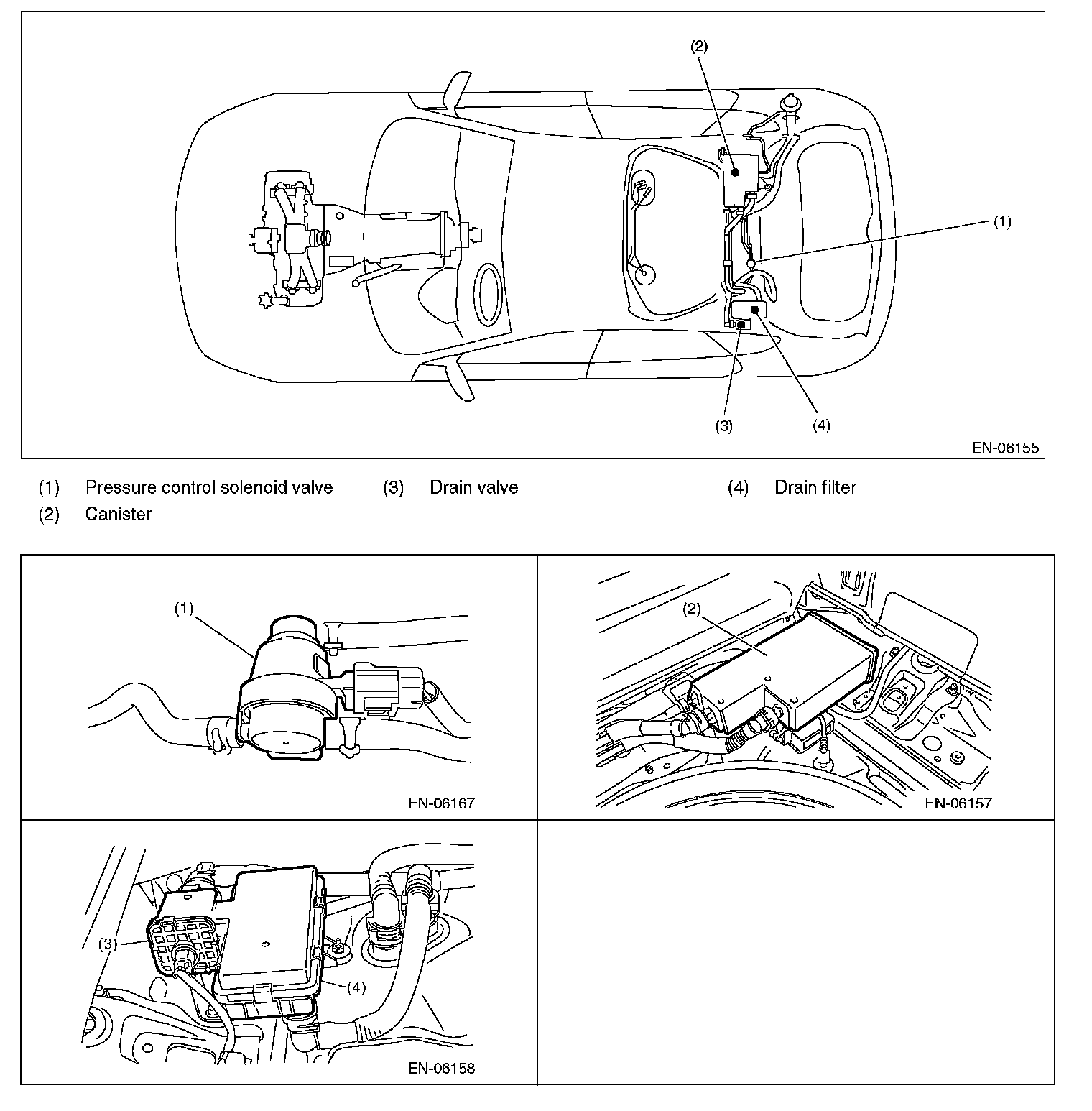 (2)

(1)

(3)

(4)

EN-06155

(1) Pressure control solenoid valve
(2) Canister
(3) Drain valve
(4) Drain filter

(1)

EN-06167

(2)

EN-06157

(3)

(4)

EN-06158