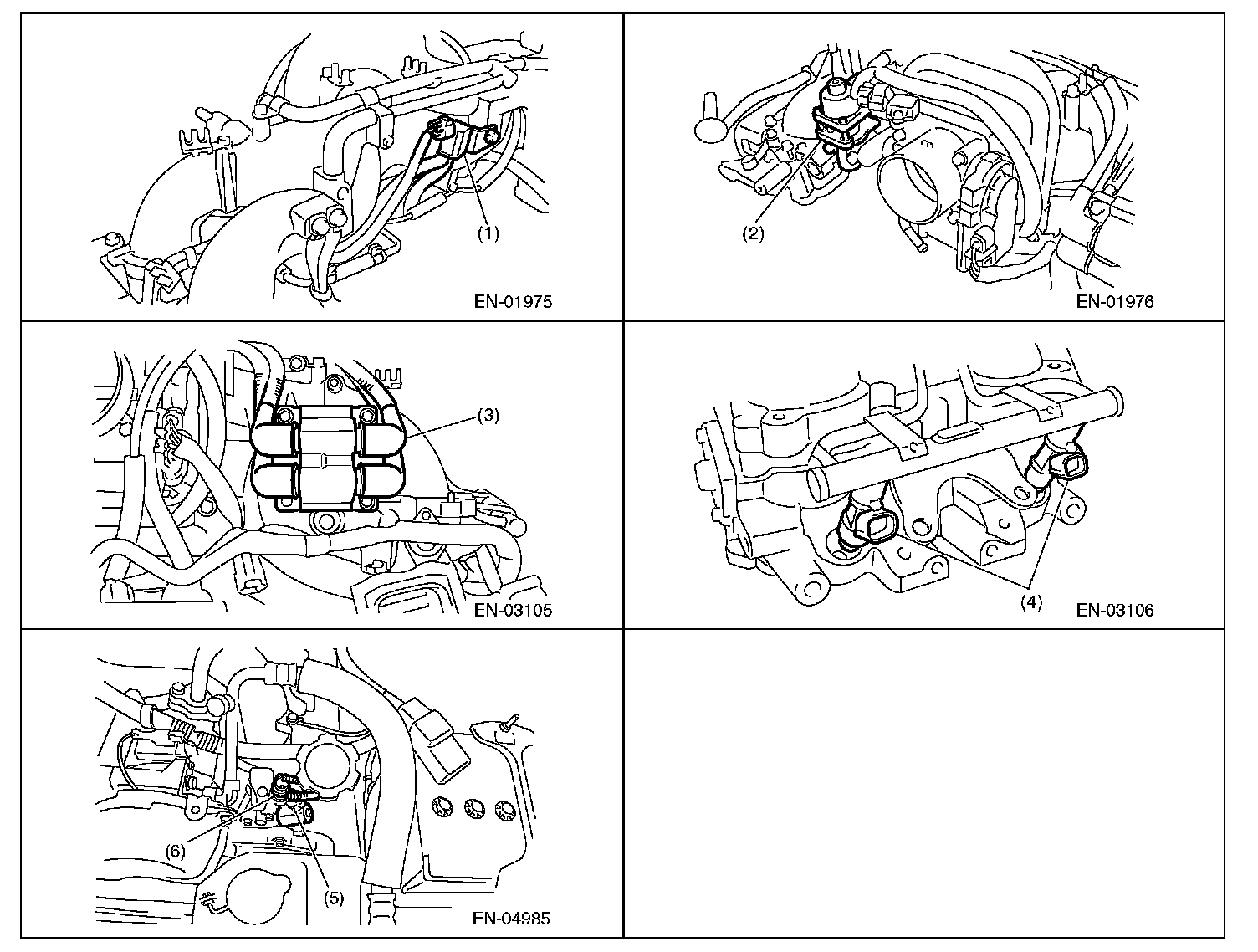 (1)
EN-01975

(2)
EN-01976

(3)
EN-03105

(4)
EN-03106

(6)
(5)
EN-04985