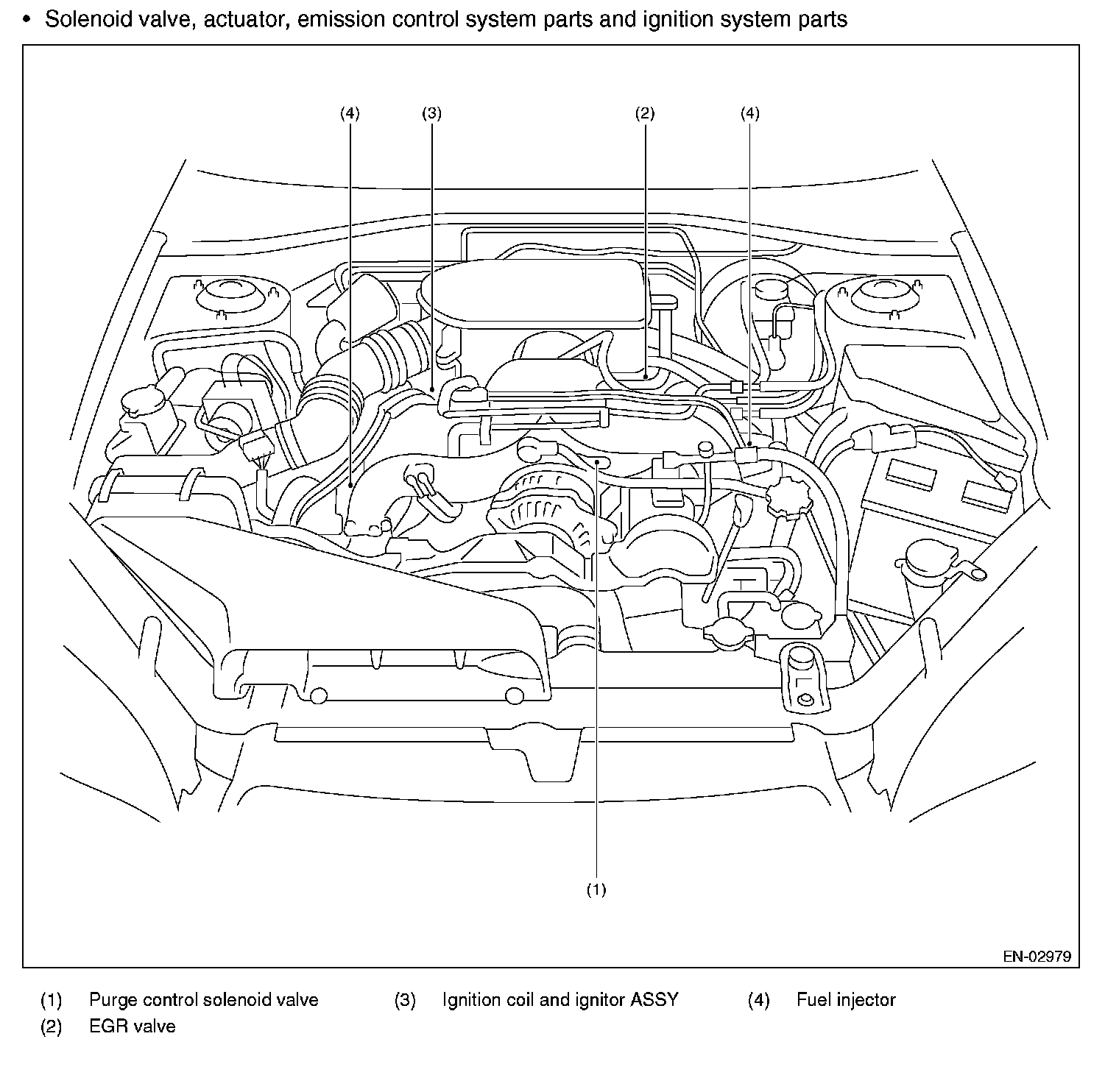 • Solenoid valve, actuator, emission control system parts and ignition system parts

(4) (3) (2) (4)

(1)

EN-02979

(1) Purge control solenoid valve
(2) EGR valve
(3) Ignition coil and ignitor ASSY
(4) Fuel injector