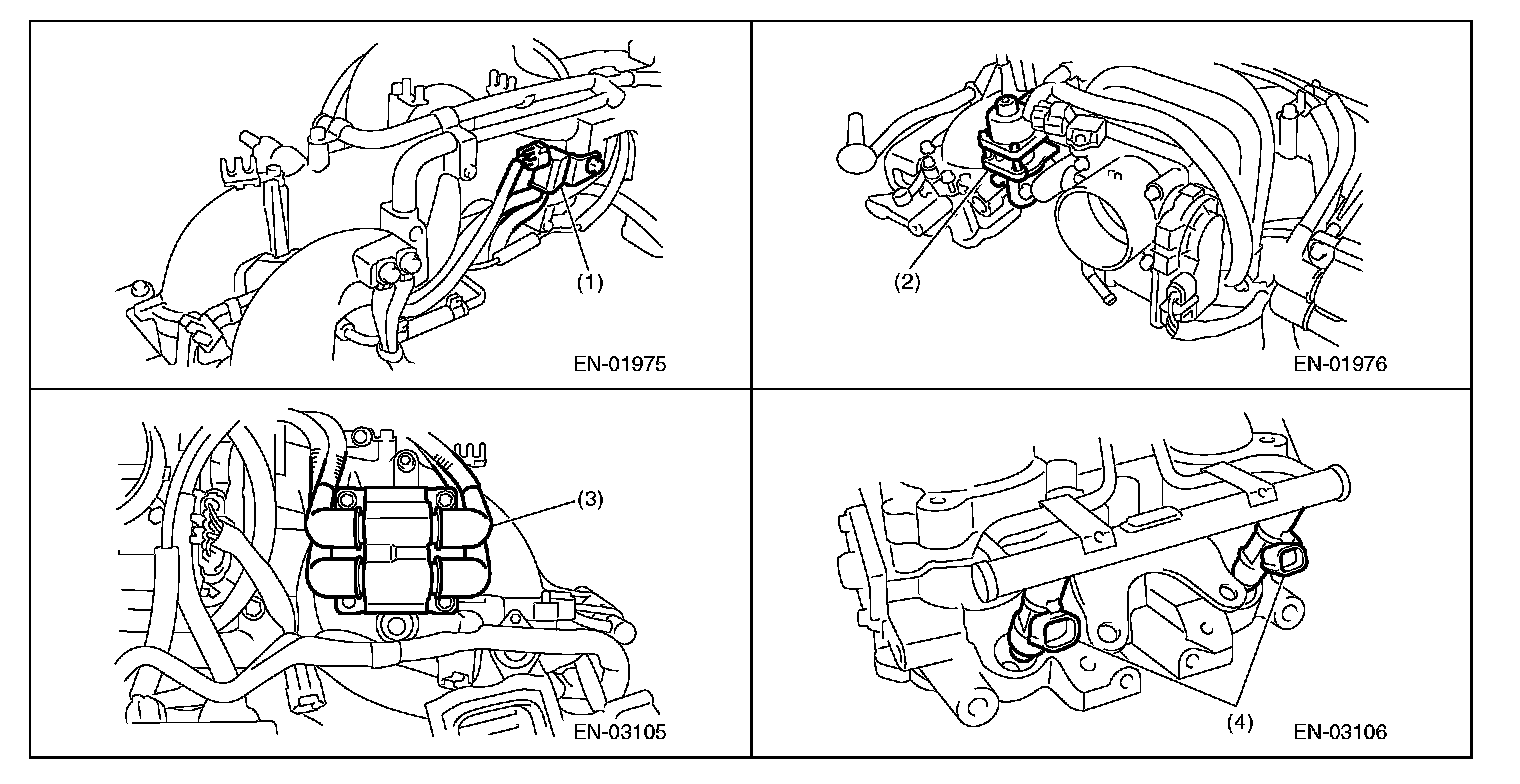 (1)

EN-01975

(2)

EN-01976

(3)

EN-03105

(4)

EN-03106