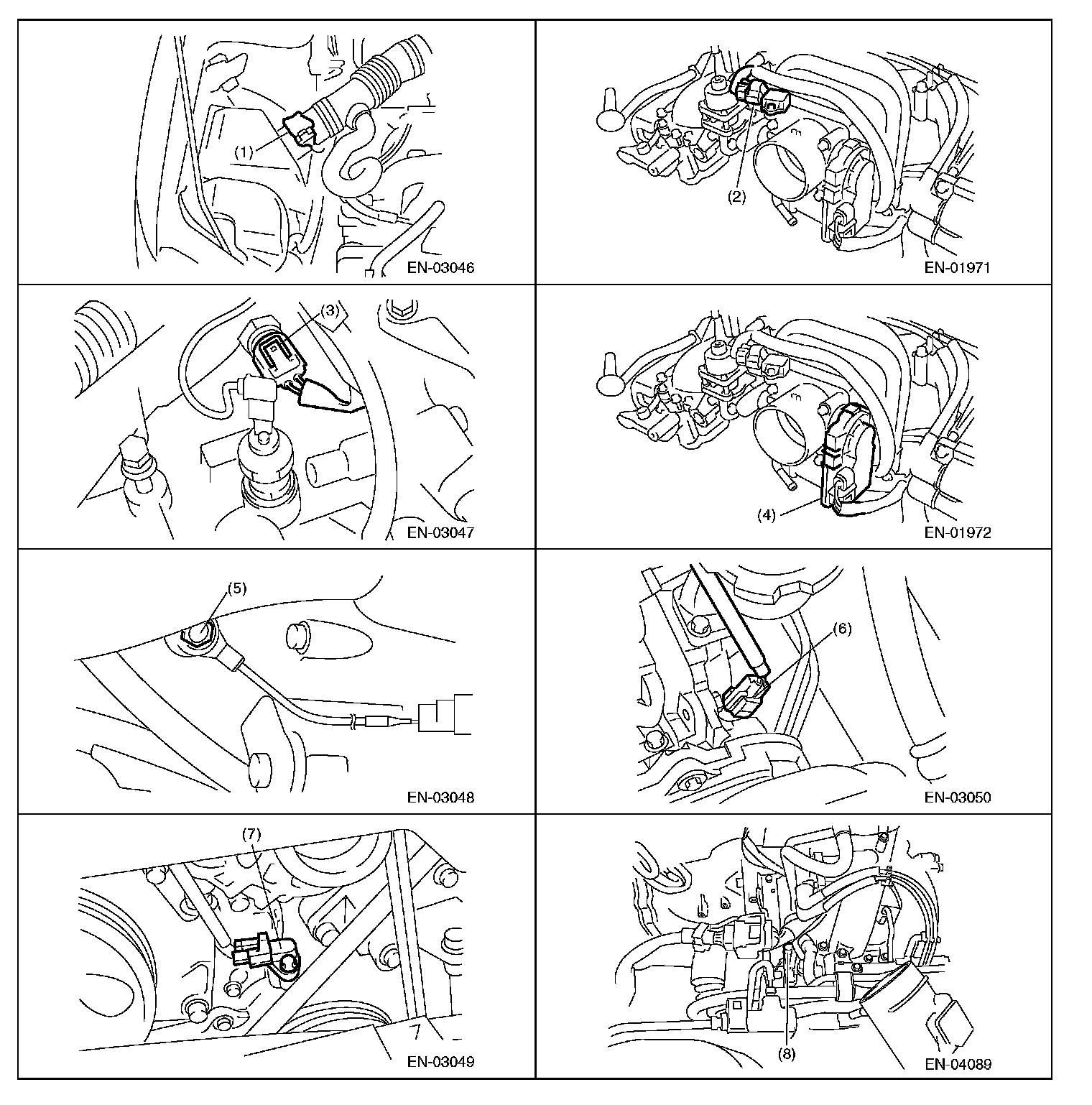 (1)

EN-03046

(2)

EN-01971

(3)

EN-03047

(4)

EN-01972

(5)

EN-03048

(6)

EN-03050

(7)

EN-03049

(8)

EN-04089