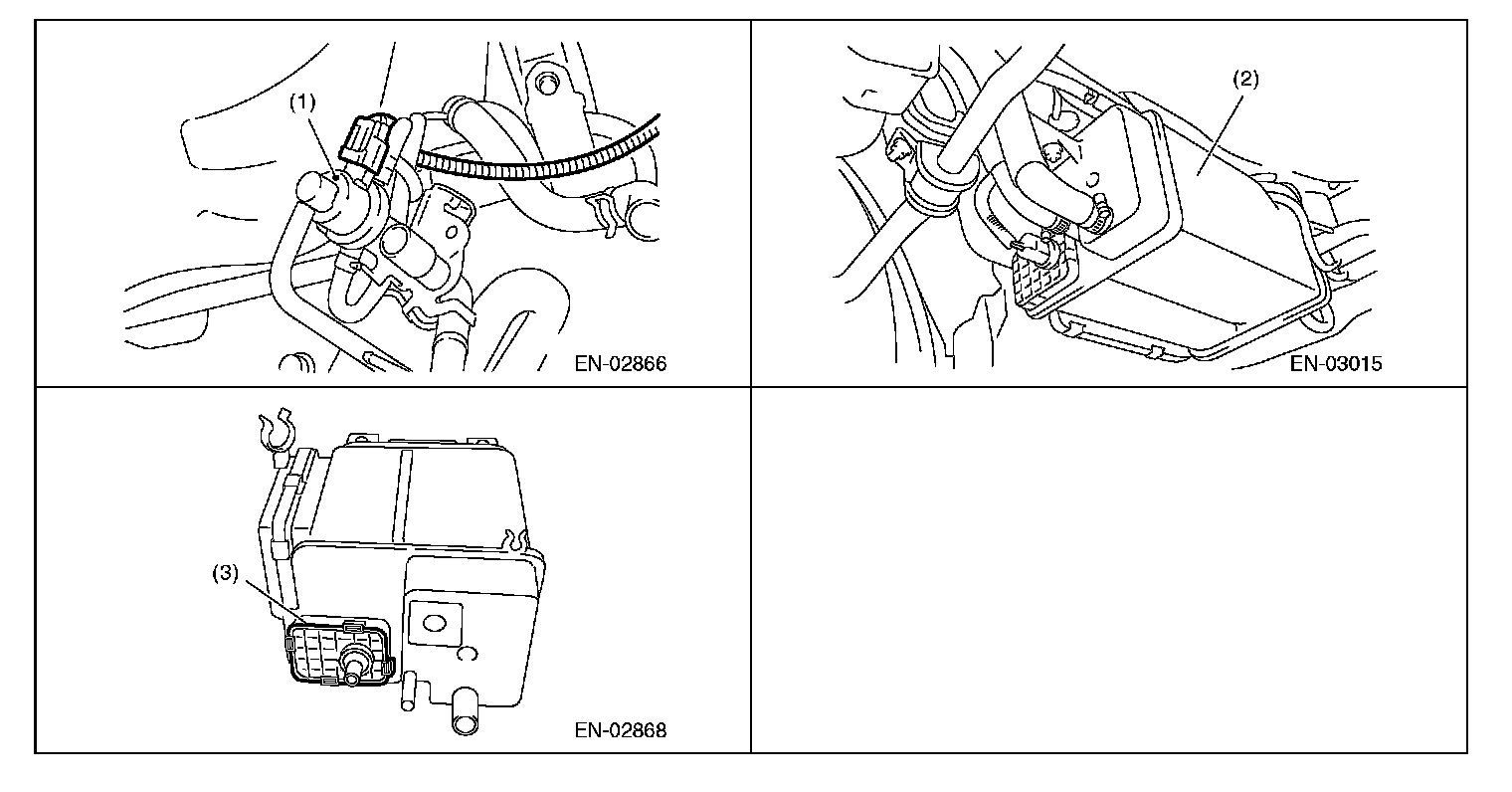 (1)

EN-02866

(2)

EN-03015

(3)

EN-02868