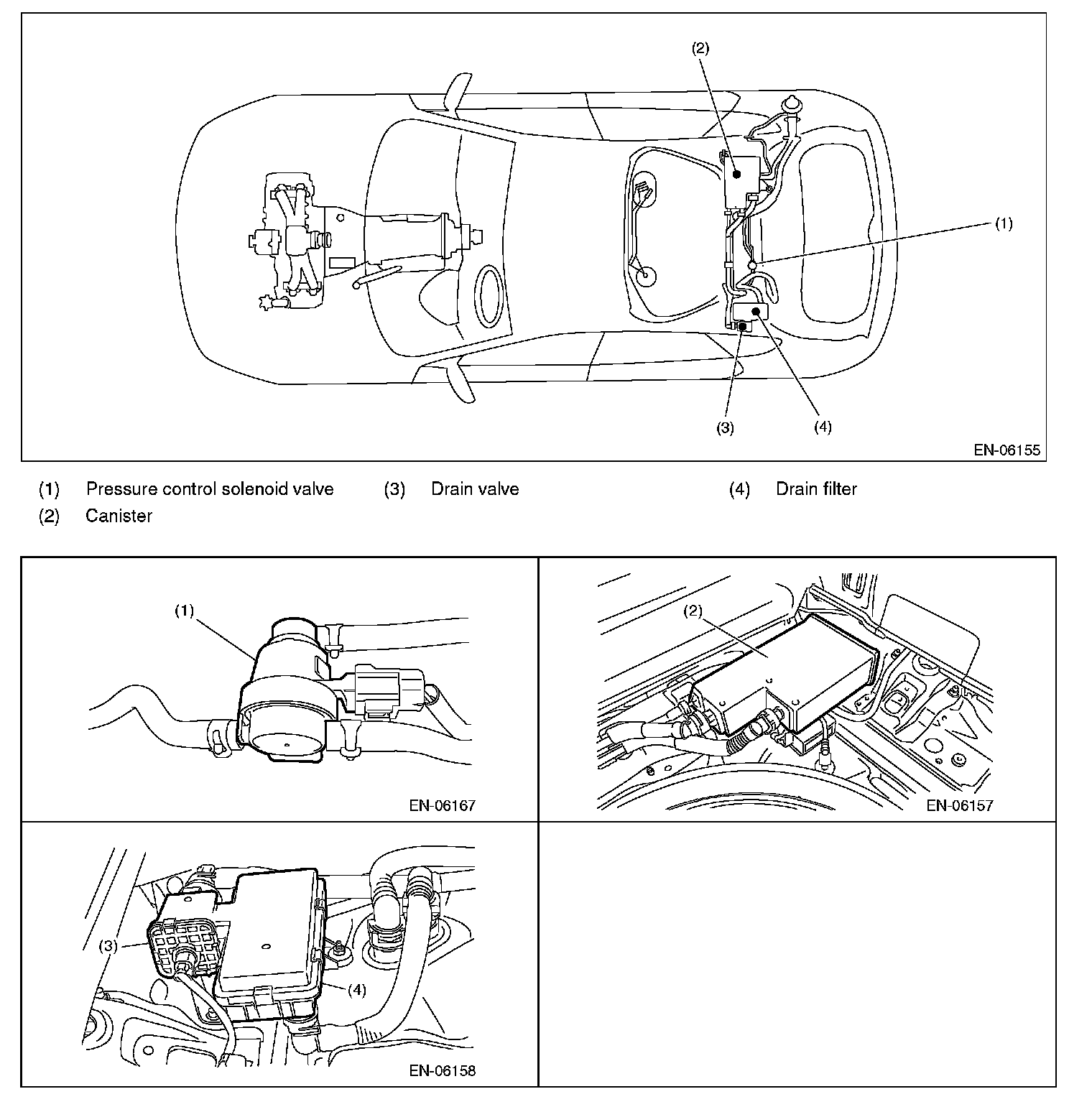 (2)

(1)

(3)

(4)

EN-06155

(1) Pressure control solenoid valve

(2) Canister

(3) Drain valve

(4) Drain filter

(1)

EN-06167

(2)

EN-06157

(3)

(4)

EN-06158