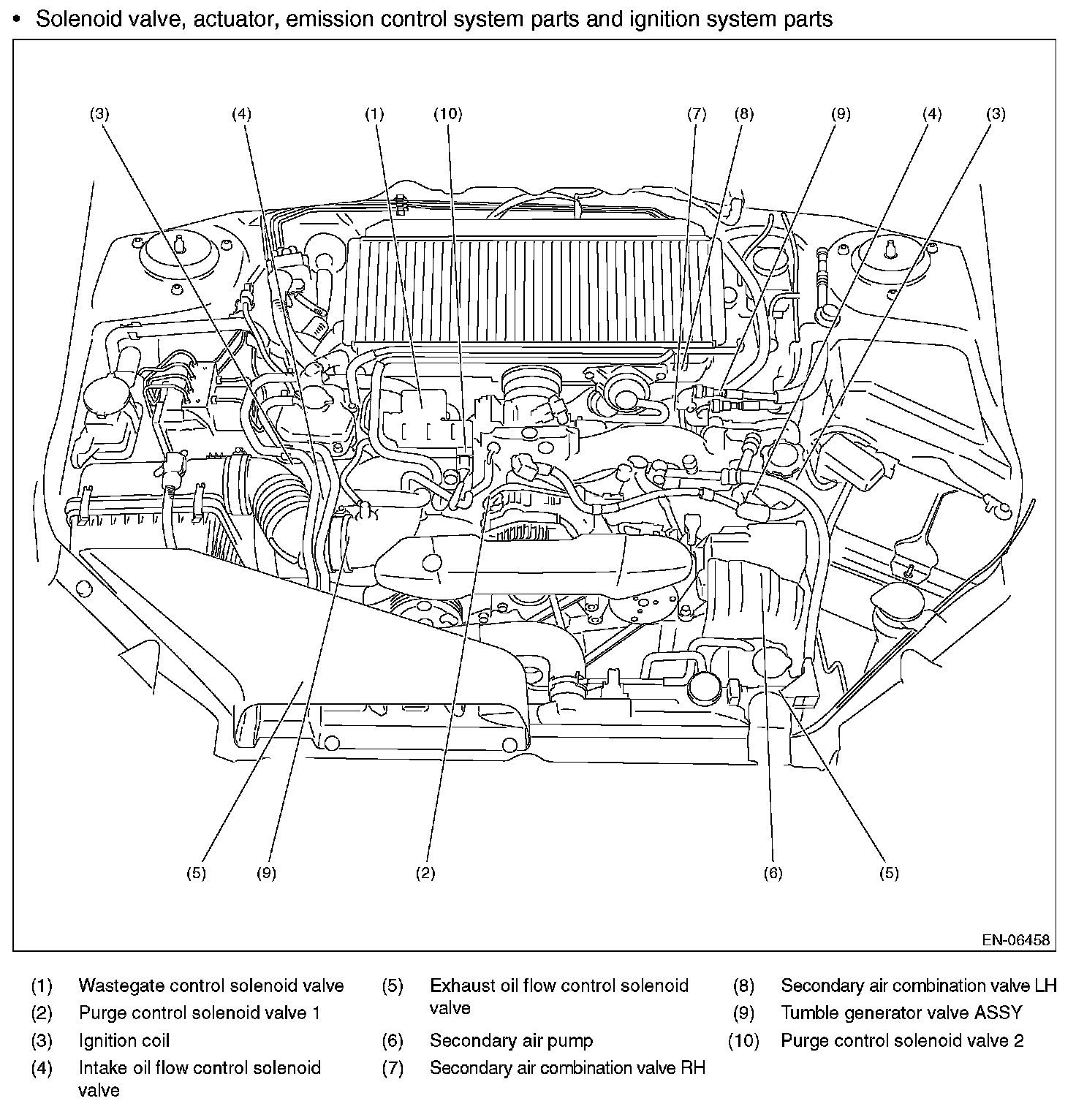 • Solenoid valve, actuator, emission control system parts and ignition system parts

(3) (4) (1) (10) (7) (8) (9) (4) (3)

(5) (9) (2) (6) (5)

EN-06458

(1) Wastegate control solenoid valve
(2) Purge control solenoid valve 1
(3) Ignition coil
(4) Intake oil flow control solenoid valve
(5) Exhaust oil flow control solenoid valve
(6) Secondary air pump
(7) Secondary air combination valve RH
(8) Secondary air combination valve LH
(9) Tumble generator valve ASSY
(10) Purge control solenoid valve 2