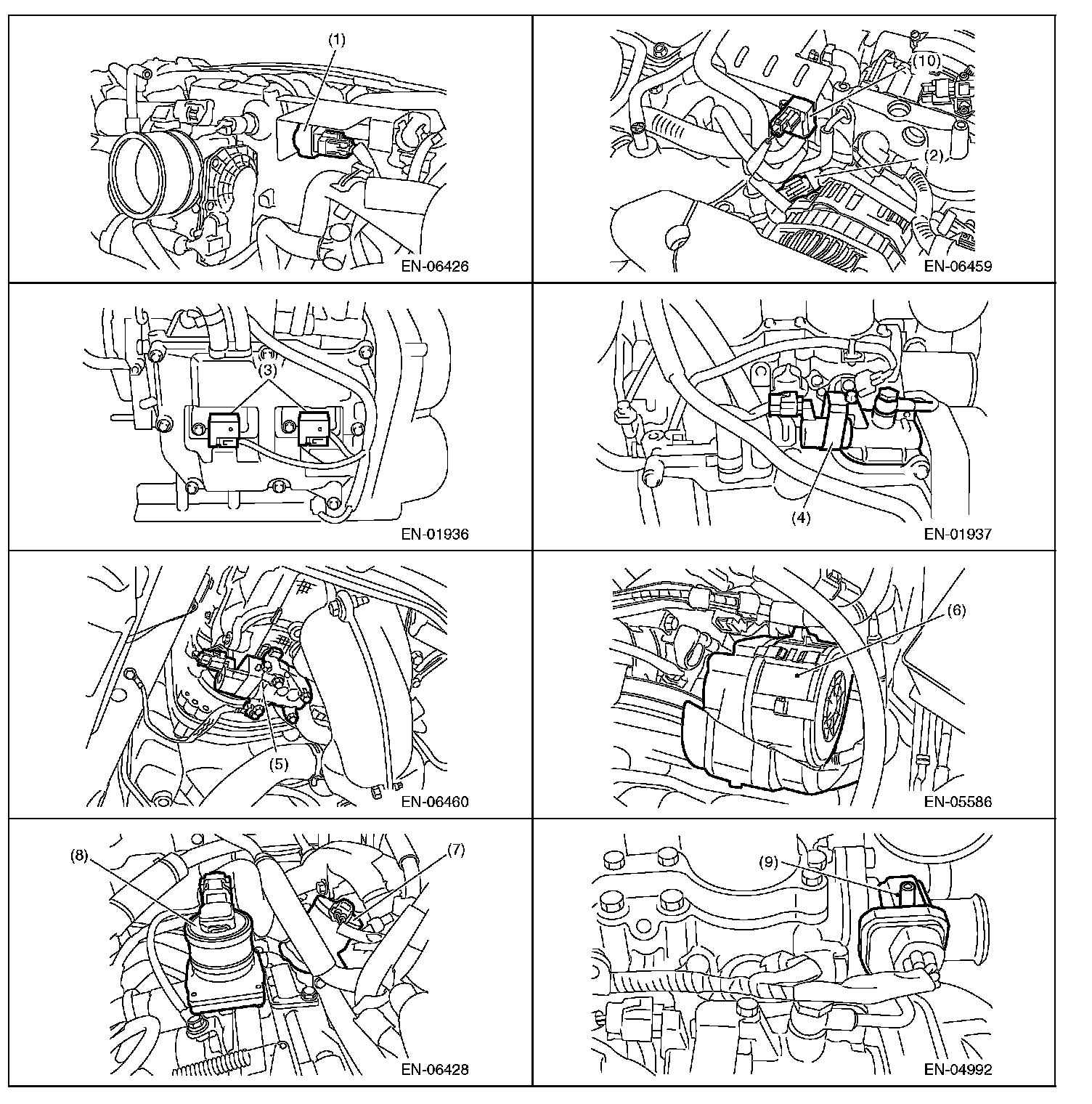 (1)

EN-06426

(10)

(2)

EN-06459

(3)

EN-01936

(4)

EN-01937

(5)

EN-06460

(6)

EN-05586

(8)

(7)

EN-06428

(9)

EN-04992