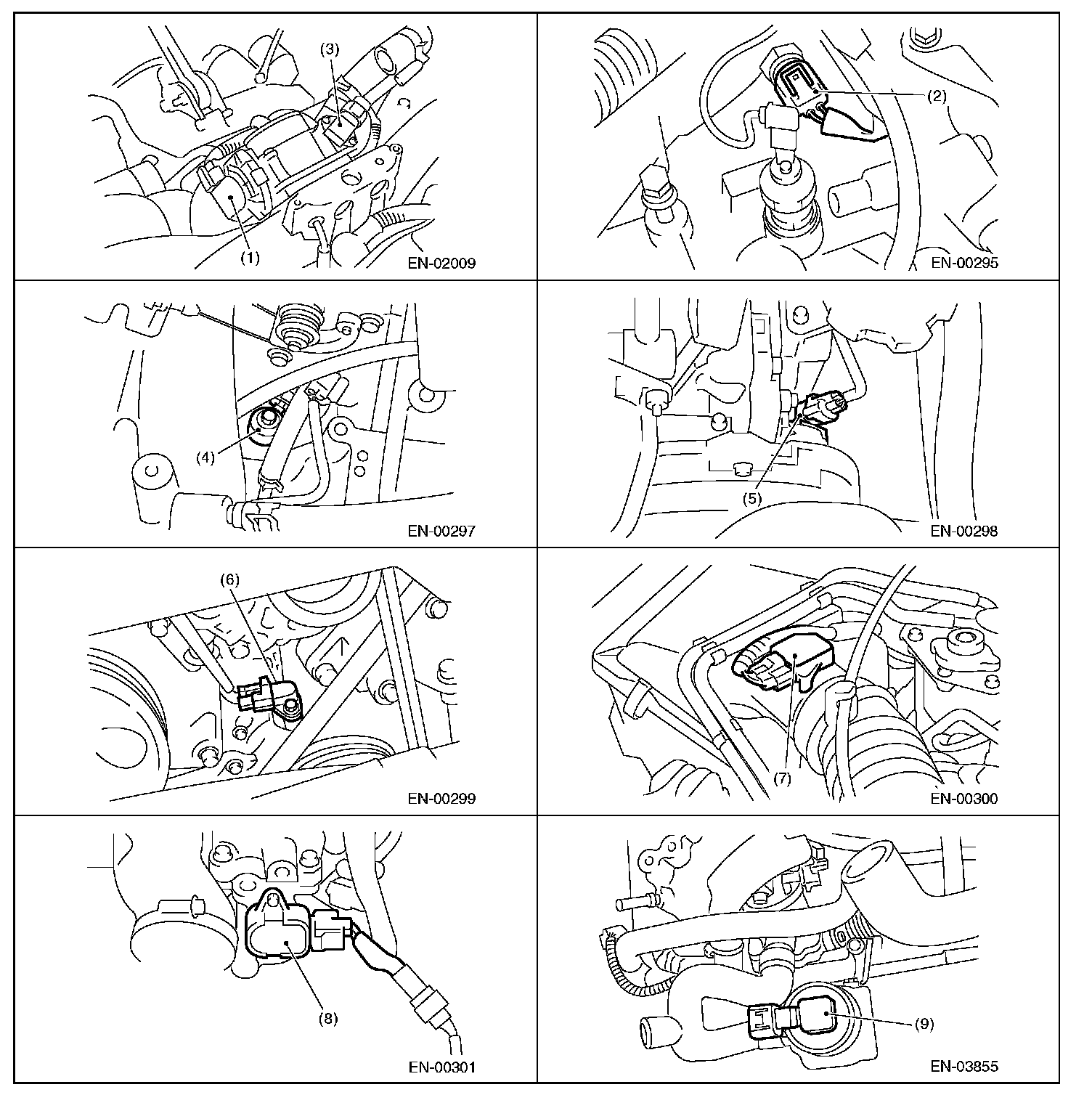 (3)
(1)
EN-02009

(2)
EN-00295

(4)
EN-00297

(5)
EN-00298

(6)
EN-00299

(7)
EN-00300

(8)
EN-00301

(9)
EN-03855