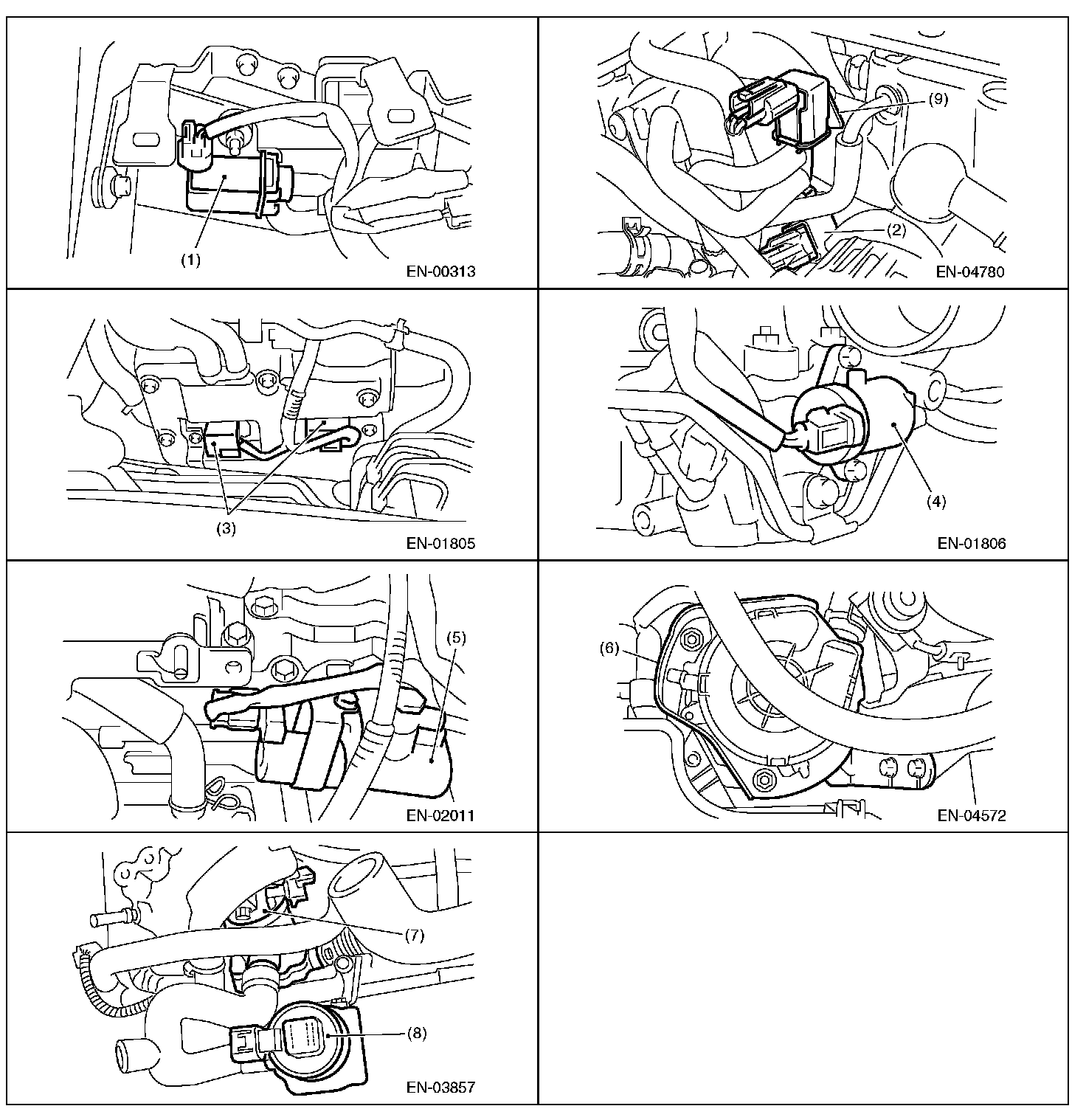 (1)
EN-00313

(9)
(2)
EN-04780

(3)
EN-01805

(4)
EN-01806

(5)
EN-02011

(6)
EN-04572

(7)
(8)
EN-03857