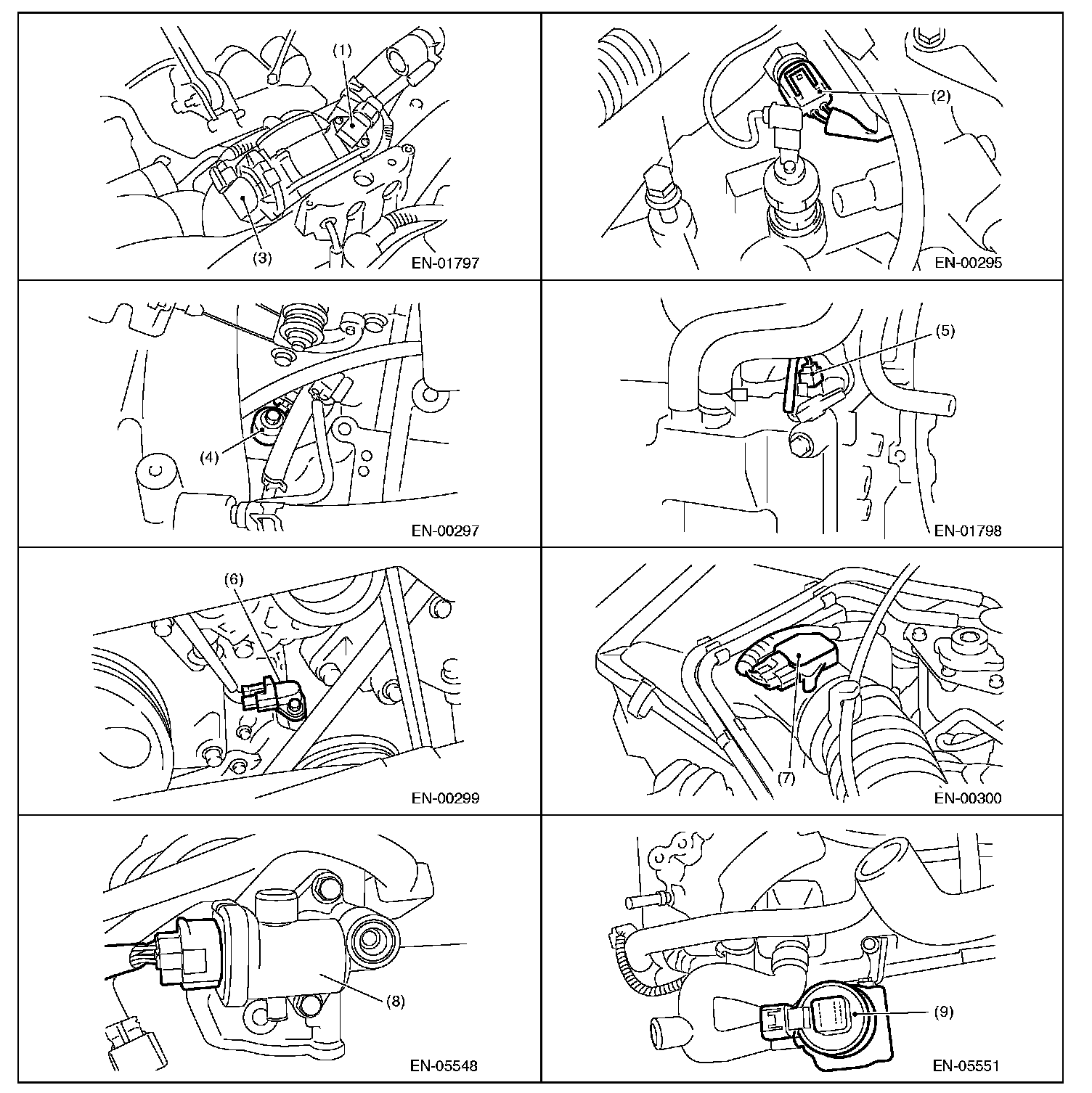 (1)

(3)

EN-01797

(2)

EN-00295

(4)

EN-00297

(5)

EN-01798

(6)

EN-00299

(7)

EN-00300

(8)

EN-05548

(9)

EN-05551