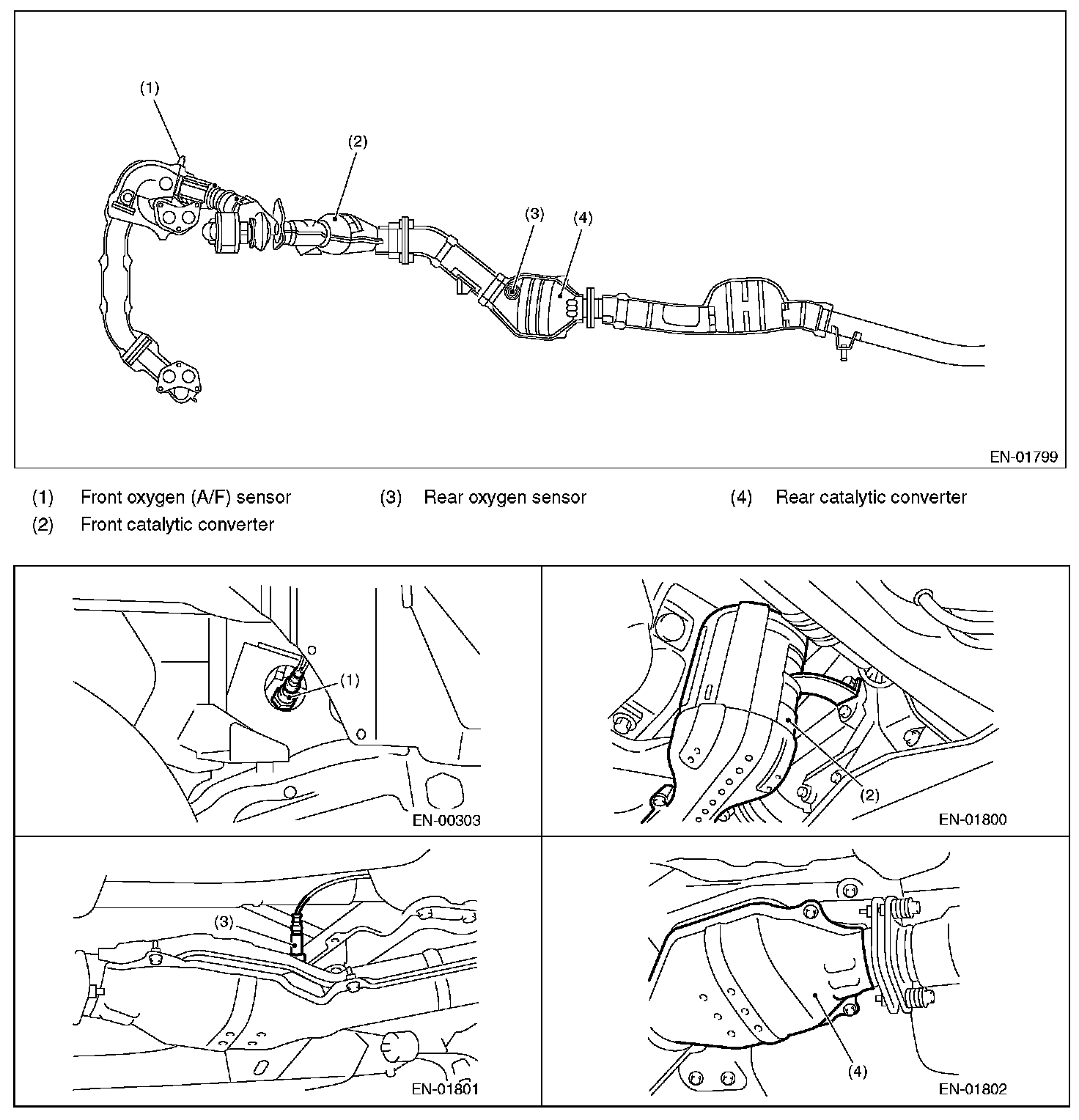 (1)

(2)

(3)

(4)

EN-01799

(1) Front oxygen (A/F) sensor
(2) Front catalytic converter
(3) Rear oxygen sensor
(4) Rear catalytic converter

(1)

EN-00303

(2)

EN-01800

(3)

EN-01801

(4)

EN-01802