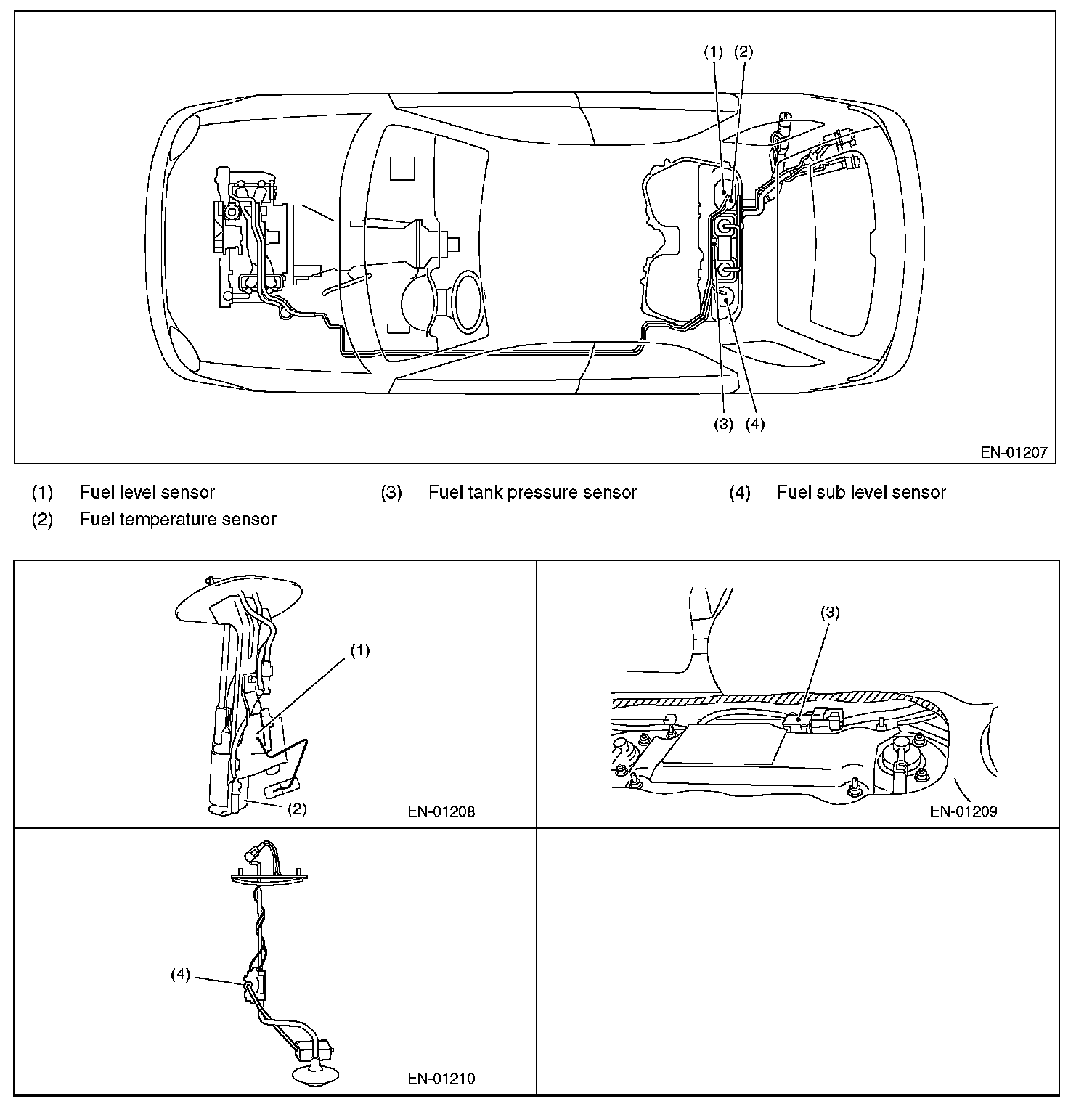 (1) (2)

(3) (4)

EN-01207

(1) Fuel level sensor
(2) Fuel temperature sensor
(3) Fuel tank pressure sensor
(4) Fuel sub level sensor

(1)

(2)

EN-01208

(3)

EN-01209

(4)

EN-01210