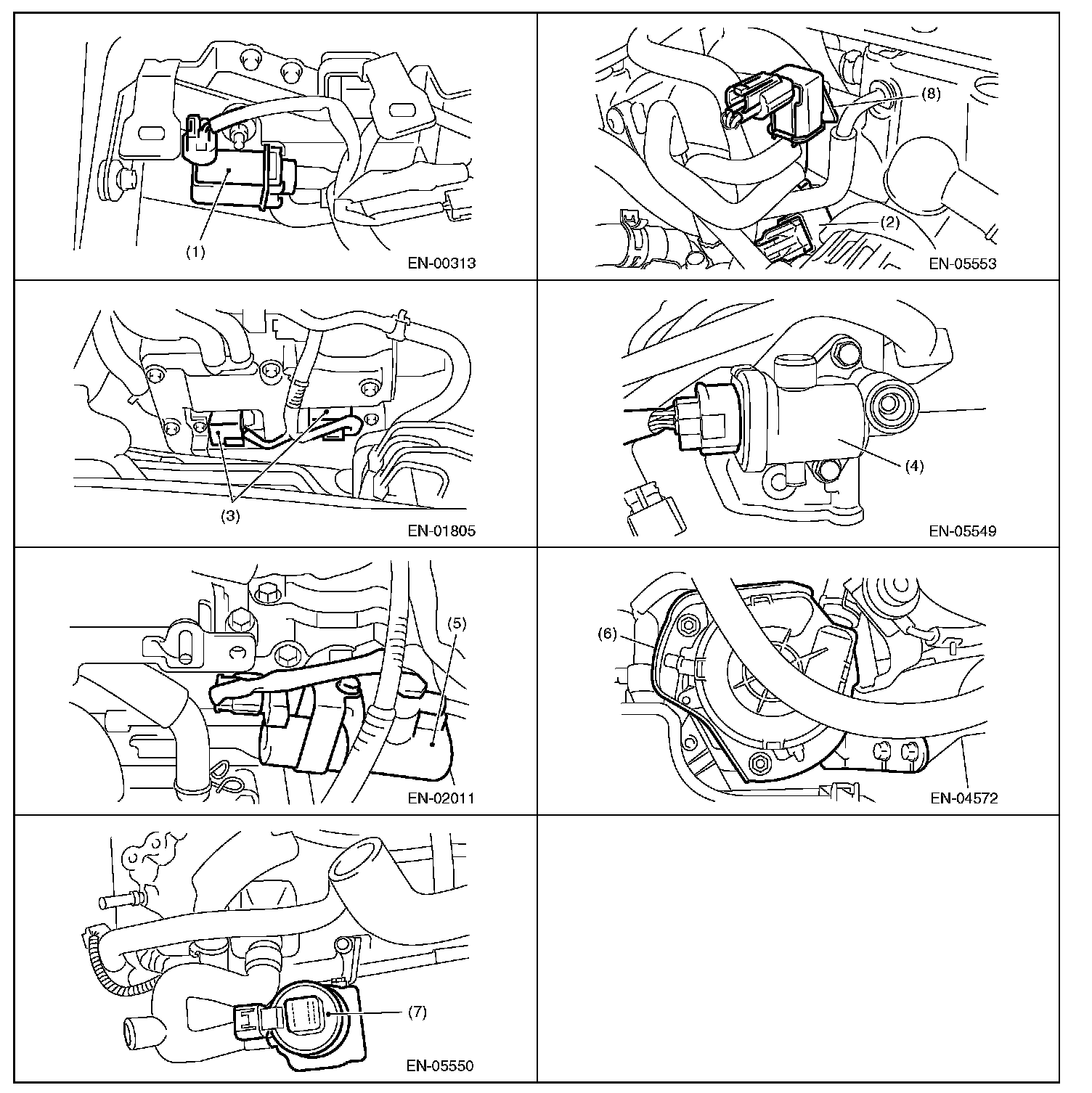 (1)

EN-00313

(8)

(2)

EN-05553

(3)

EN-01805

(4)

EN-05549

(5)

EN-02011

(6)

EN-04572

(7)

EN-05550