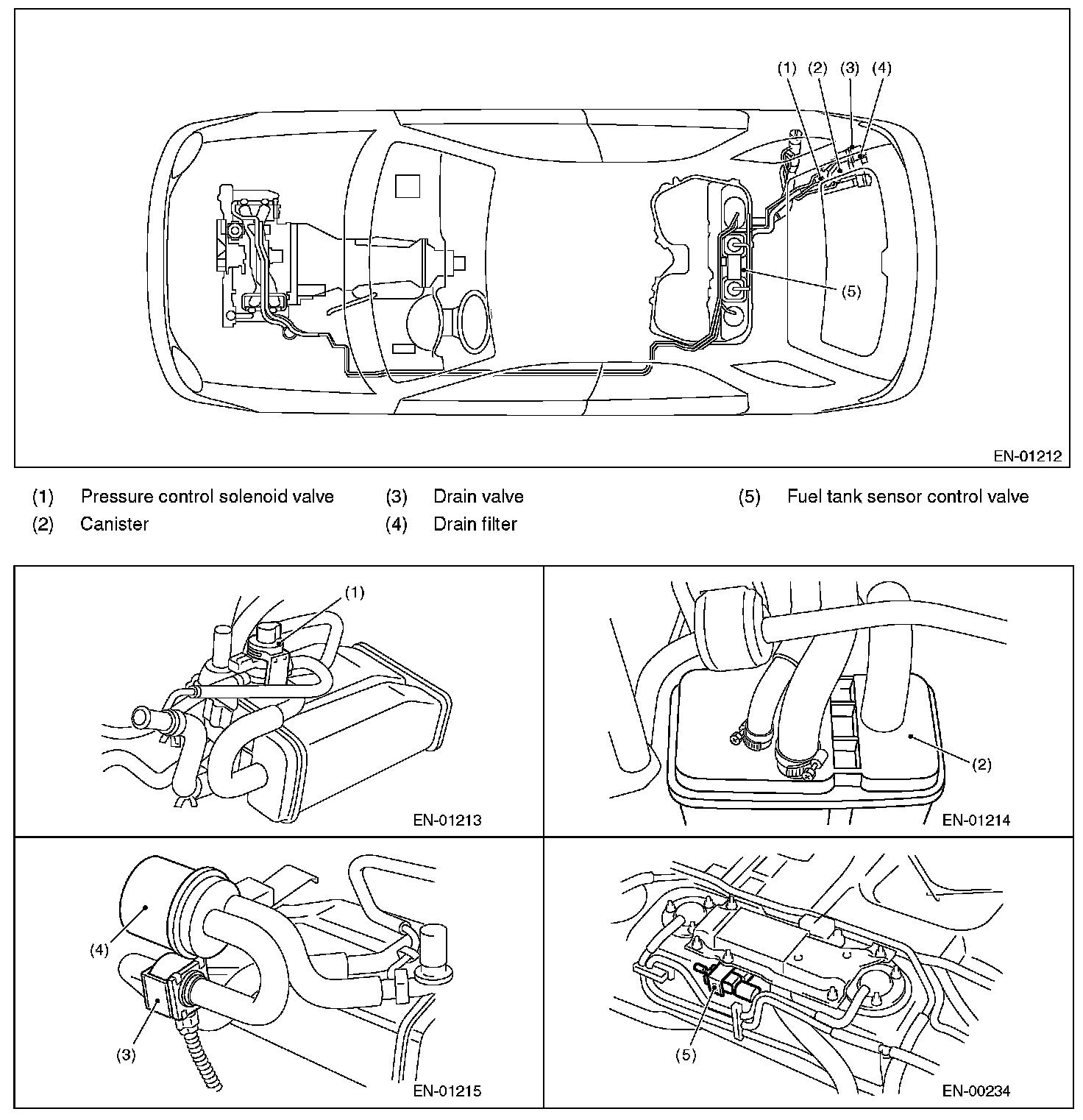 (1) (2) (3) (4)

(5)

EN-01212

(1) Pressure control solenoid valve
(2) Canister
(3) Drain valve
(4) Drain filter
(5) Fuel tank sensor control valve

(1)

EN-01213

(2)

EN-01214

(4)

(3)

EN-01215

(5)

EN-00234