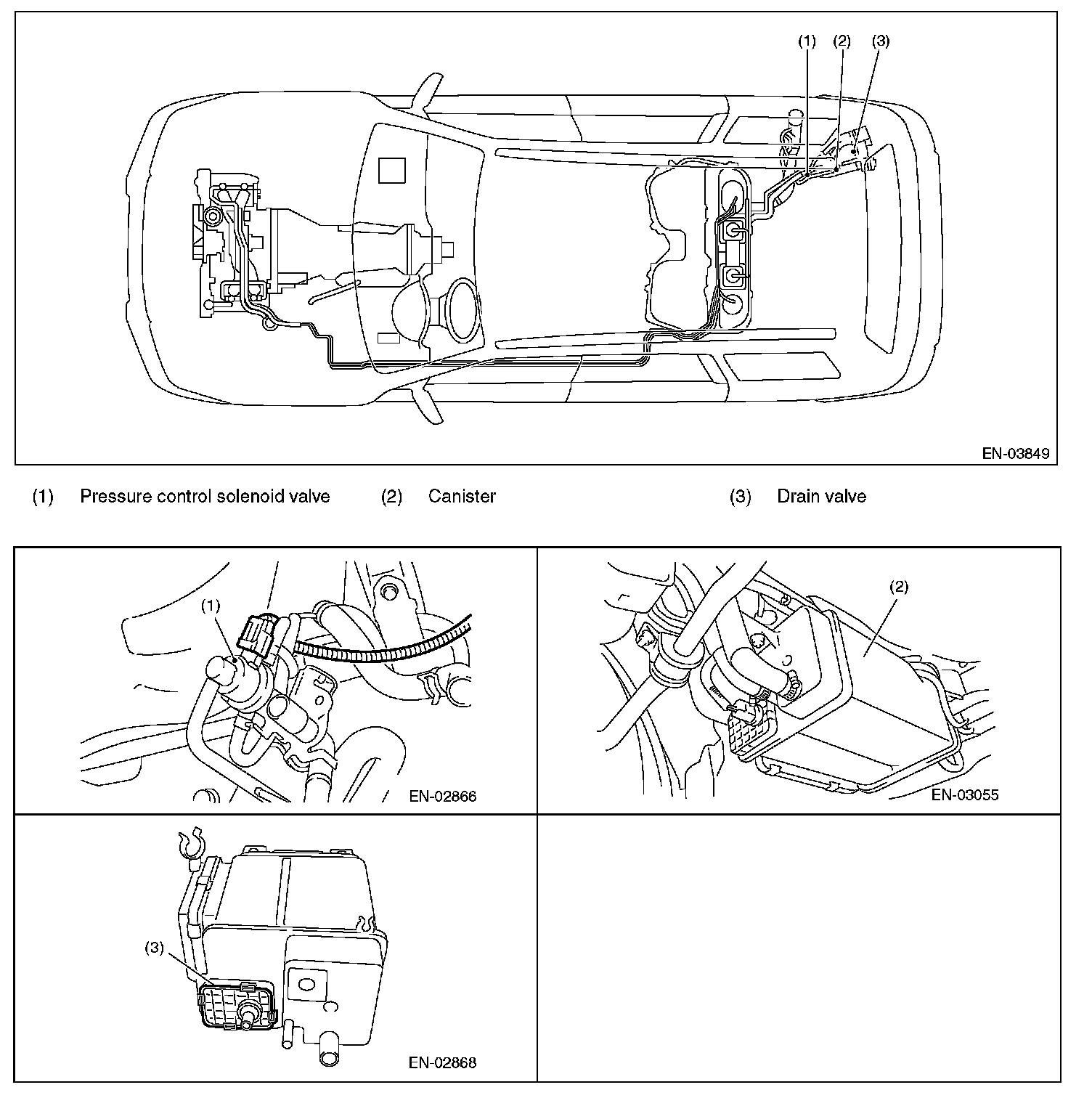 (1) (2) (3)

EN-03849

(1) Pressure control solenoid valve (2) Canister (3) Drain valve

(1)

EN-02866

(2)

EN-03055

(3)

EN-02868