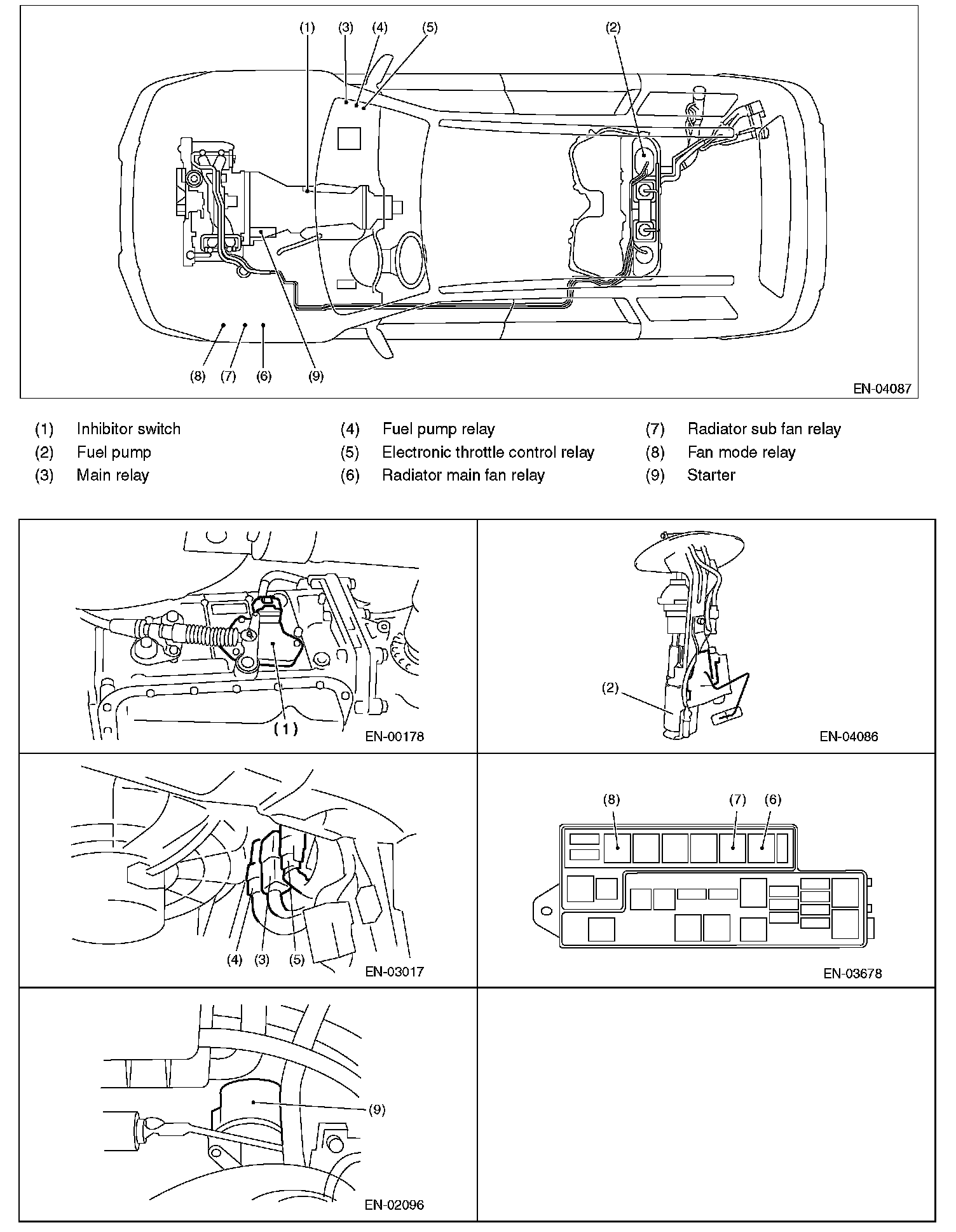 (1) (3) (4) (5) (2)

(8) (7) (6) (9)

EN-04087

(1) Inhibitor switch
(2) Fuel pump
(3) Main relay
(4) Fuel pump relay
(5) Electronic throttle control relay
(6) Radiator main fan relay
(7) Radiator sub fan relay
(8) Fan mode relay
(9) Starter

(1)

EN-00178

(2)

EN-04086

(4) (3) (5)

EN-03017

(8) (7) (6)

EN-03678

(9)

EN-02096