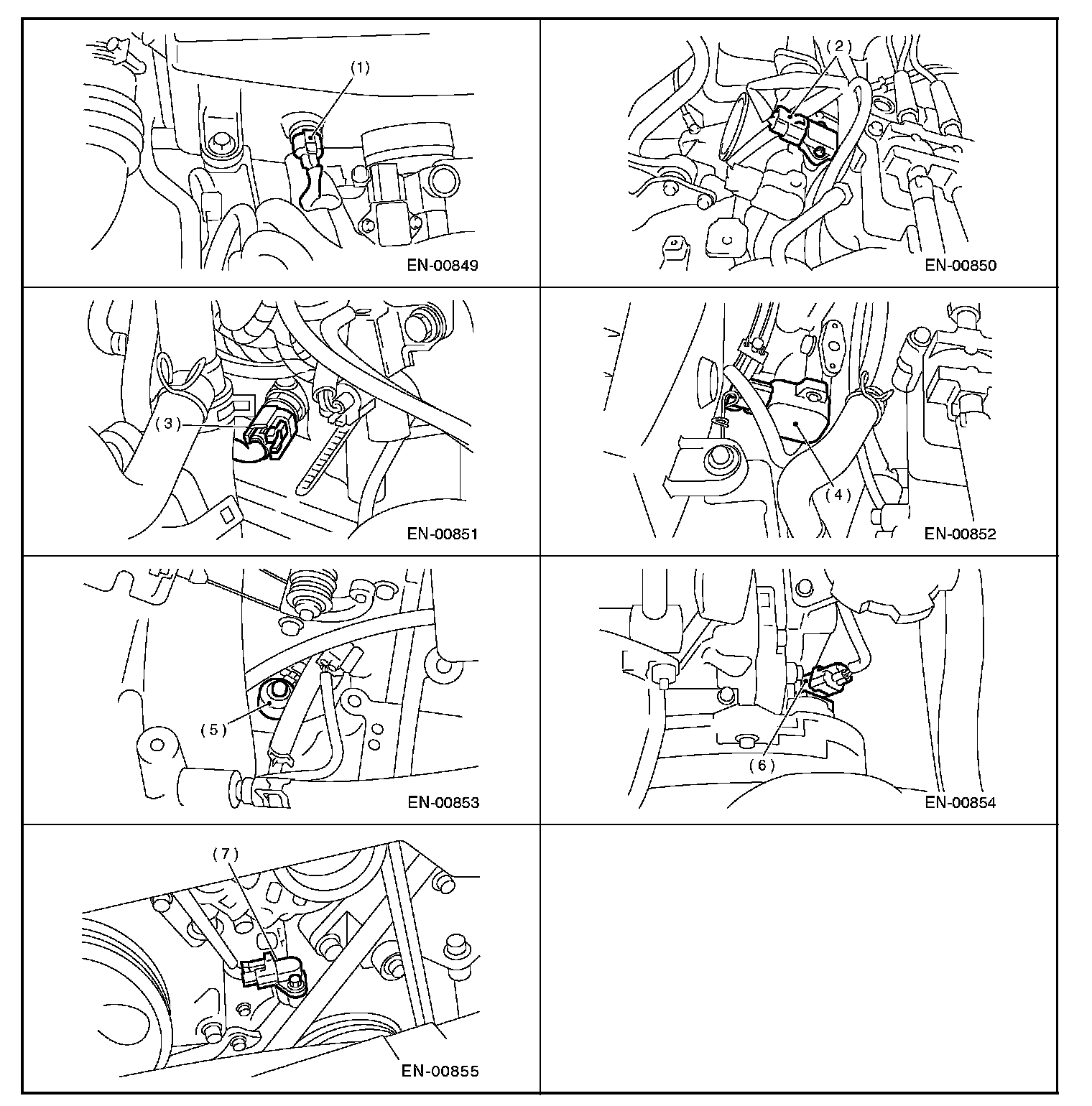 (1)

EN-00849

(2)

EN-00850

(3)

EN-00851

(4)

EN-00852

(5)

EN-00853

(6)

EN-00854

(7)

EN-00855