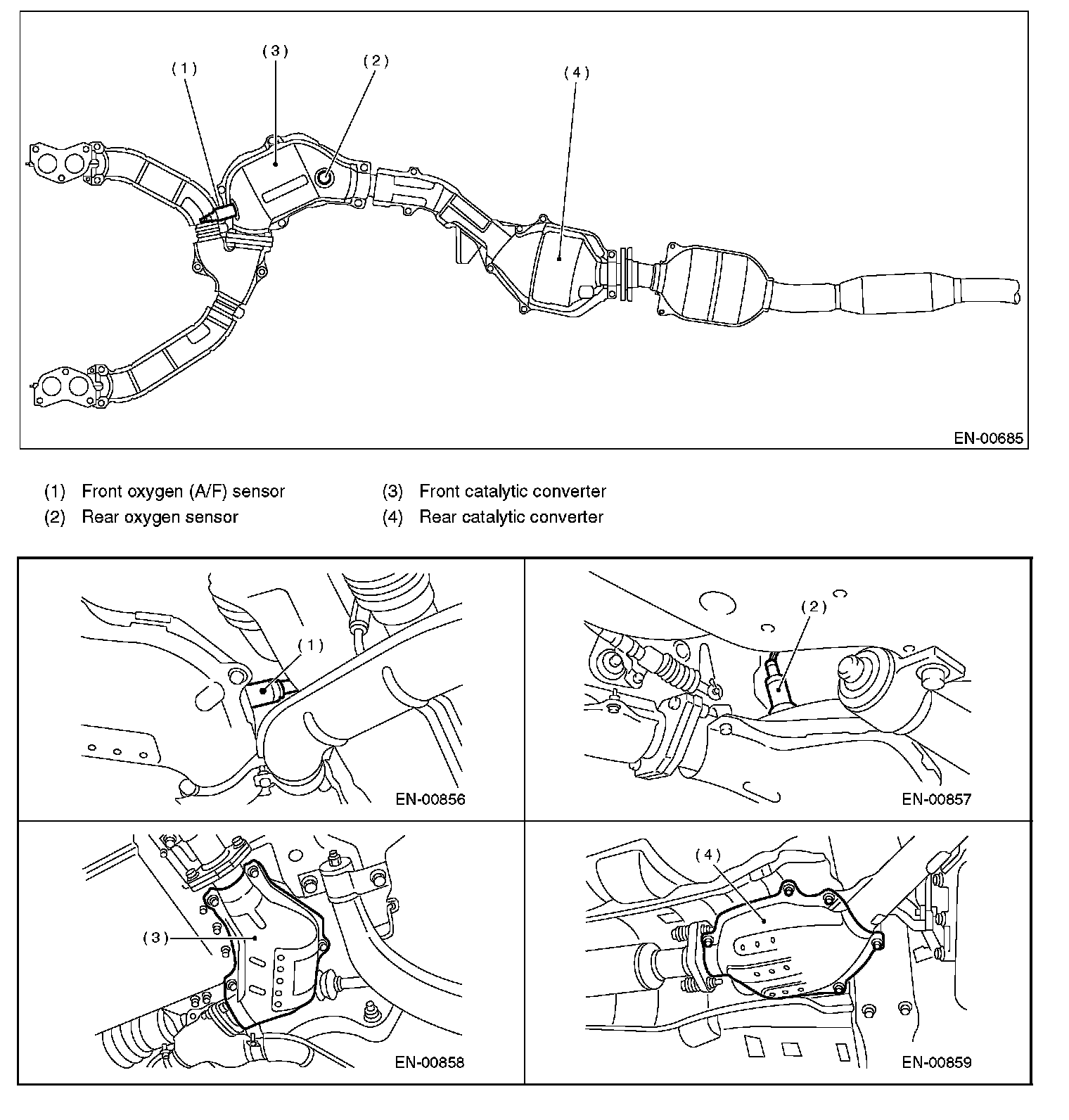 (1)
(3)
(2)
(4)
EN-00685

(1) Front oxygen (A/F) sensor
(2) Rear oxygen sensor
(3) Front catalytic converter
(4) Rear catalytic converter

(1)
EN-00856

(2)
EN-00857

(3)
EN-00858

(4)
EN-00859