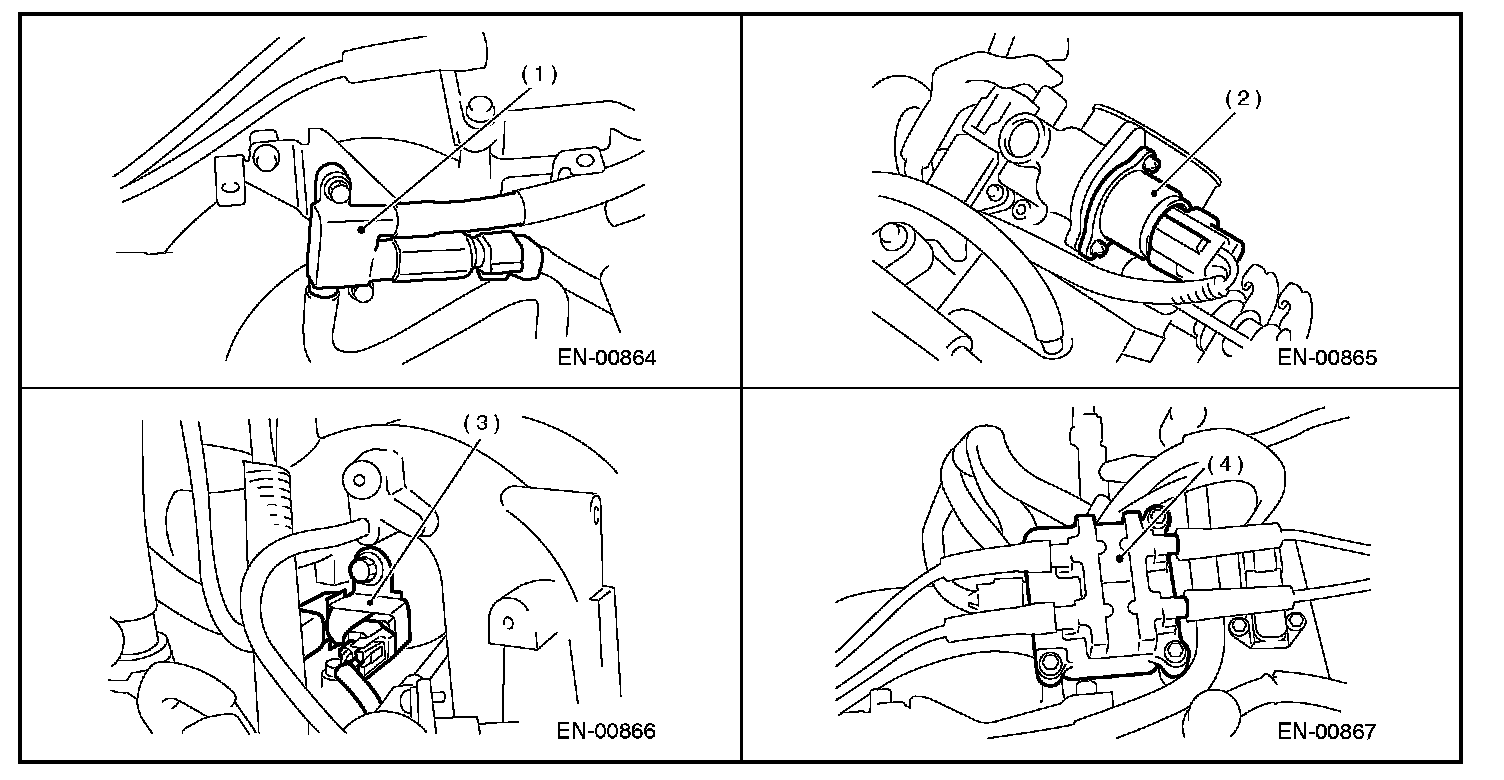 (1)

EN-00864

(2)

EN-00865

(3)

EN-00866

(4)

EN-00867