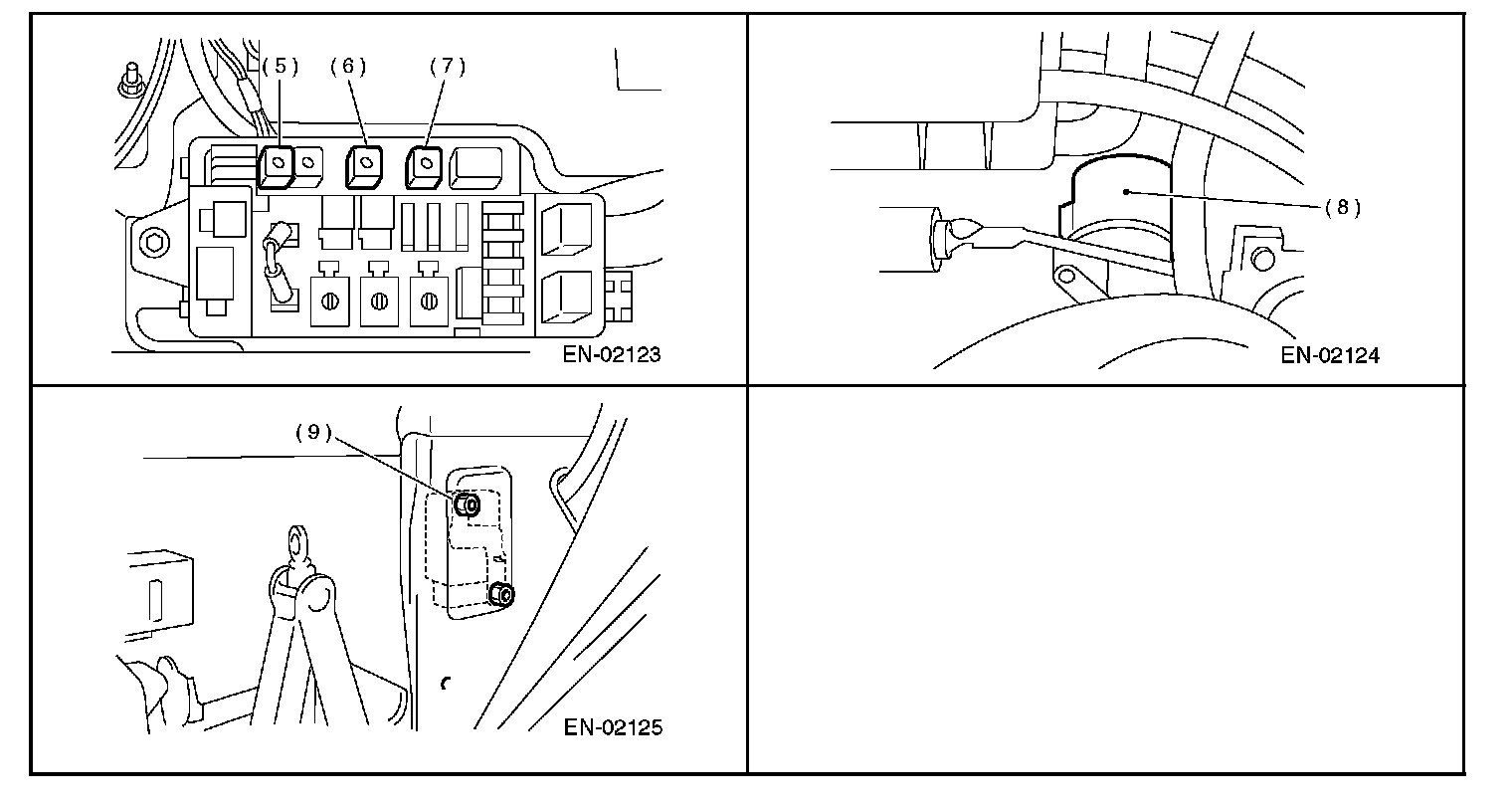 (5) (6) (7)

EN-02123

(8)

EN-02124

(9)

EN-02125