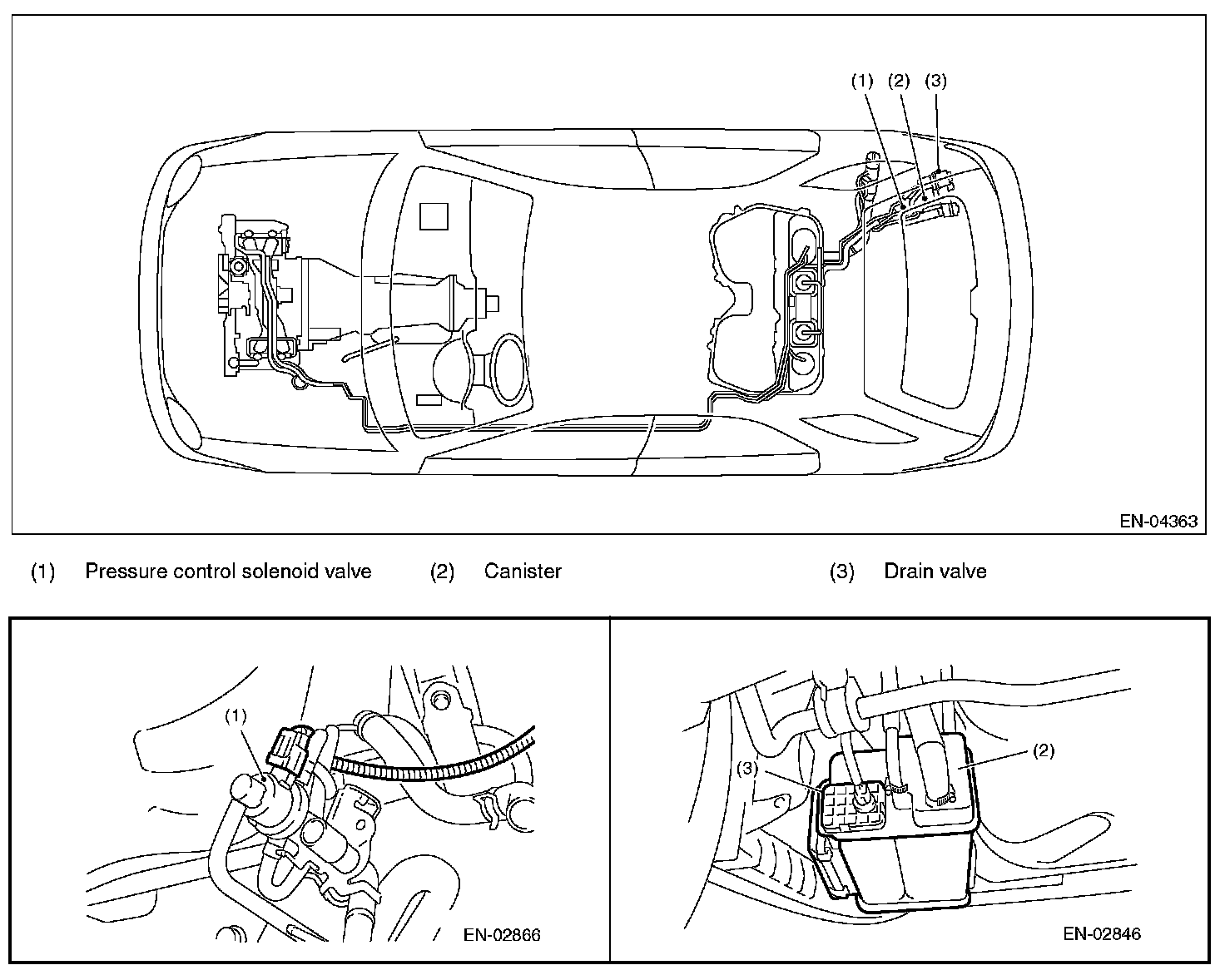 (1) (2) (3)

EN-04363

(1) Pressure control solenoid valve (2) Canister (3) Drain valve

(1)

EN-02866

(3)

(2)

EN-02846