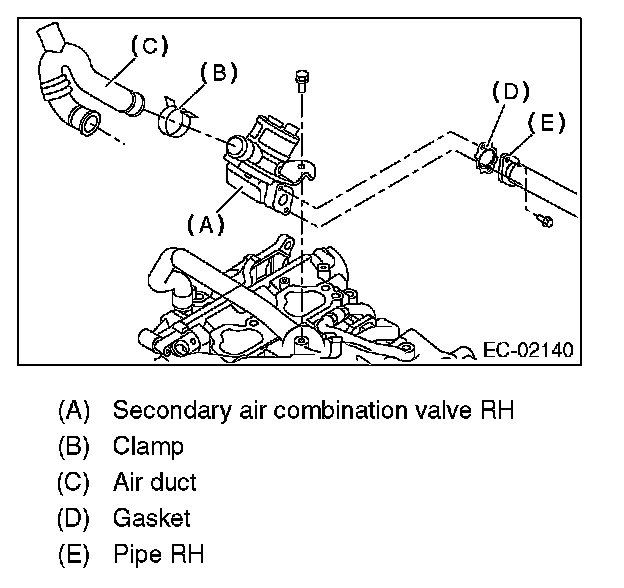 (C)
(B)
(D)
(E)
(A)
EC-02140

(A) Secondary air combination valve RH
(B) Clamp
(C) Air duct
(D) Gasket
(E) Pipe RH