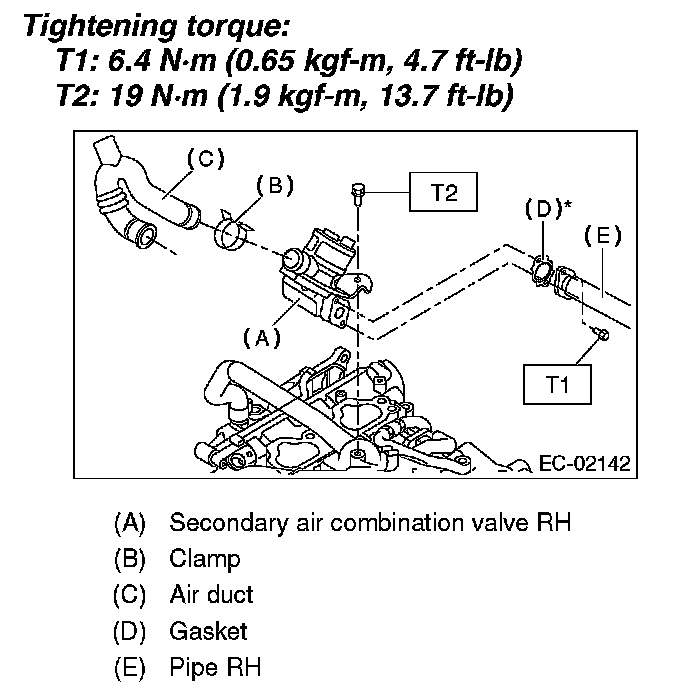 Tightening torque:
T1: 6.4 N·m (0.65 kgf-m, 4.7 ft-lb)
T2: 19 N·m (1.9 kgf-m, 13.7 ft-lb)

(C)
(B)
T2
(D)*
(E)
(A)
T1
EC-02142

(A) Secondary air combination valve RH
(B) Clamp
(C) Air duct
(D) Gasket
(E) Pipe RH