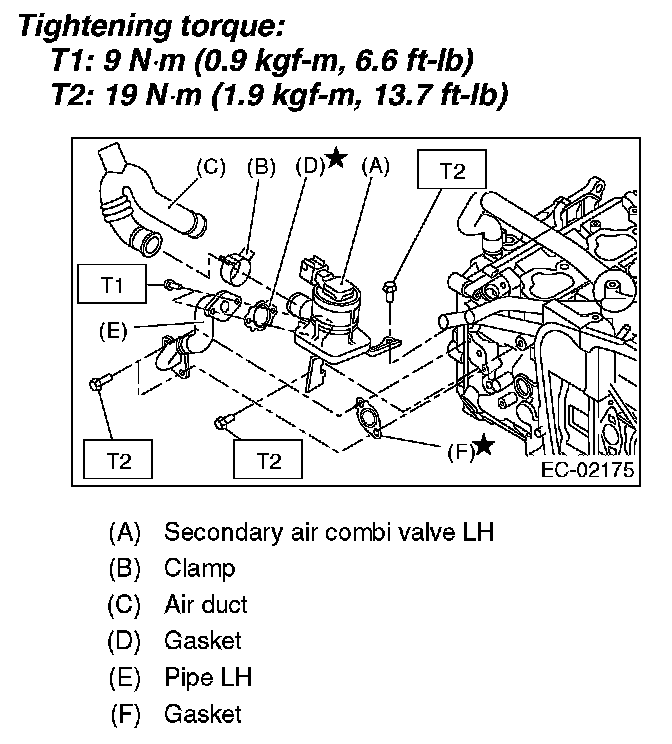 Tightening torque:
T1: 9 N·m (0.9 kgf-m, 6.6 ft-lb)
T2: 19 N·m (1.9 kgf-m, 13.7 ft-lb)

(C) (B) (D)★ (A) T2

T1

(E)

T2 T2 (F)★

EC-02175

(A) Secondary air combi valve LH
(B) Clamp
(C) Air duct
(D) Gasket
(E) Pipe LH
(F) Gasket