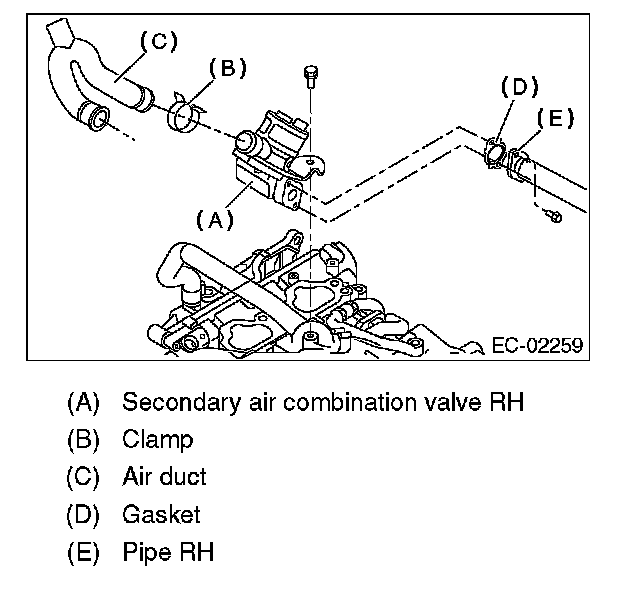 (C)
(B)
(D)
(E)
(A)
EC-02259

(A) Secondary air combination valve RH
(B) Clamp
(C) Air duct
(D) Gasket
(E) Pipe RH