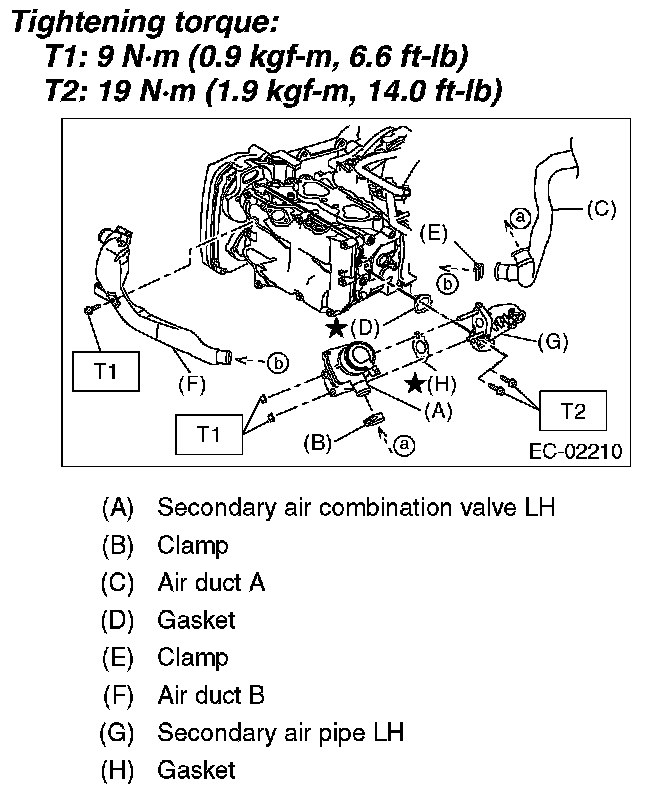 Tightening torque:
T1: 9 N·m (0.9 kgf-m, 6.6 ft-lb)
T2: 19 N·m (1.9 kgf-m, 14.0 ft-lb)

(C)
a
(E)
b
★(D)
(G)
T1
(F)
b
★(H)
(A)
T2
T1
(B)
a
EC-02210

(A) Secondary air combination valve LH
(B) Clamp
(C) Air duct A
(D) Gasket
(E) Clamp
(F) Air duct B
(G) Secondary air pipe LH
(H) Gasket