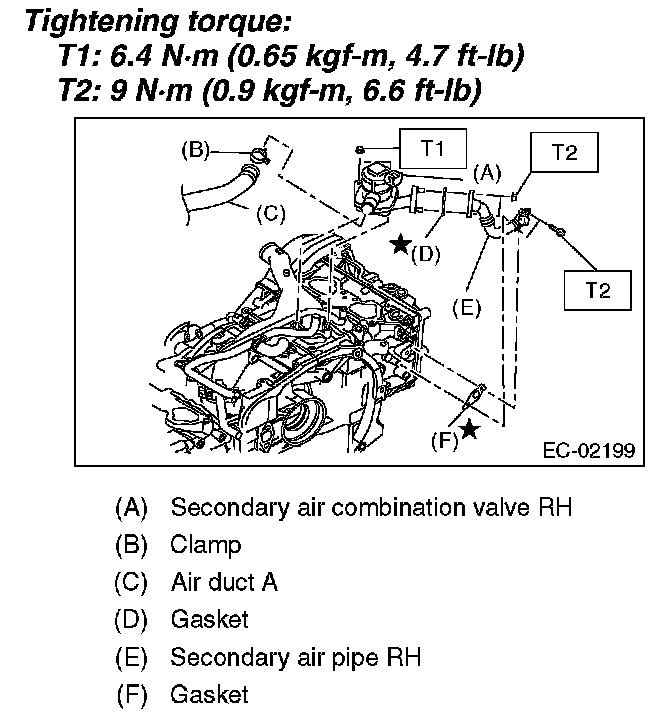 Tightening torque:
T1: 6.4 N·m (0.65 kgf-m, 4.7 ft-lb)
T2: 9 N·m (0.9 kgf-m, 6.6 ft-lb)

(B)
T1
(A)
T2
(C)
★(D)
(E)
T2
(F)★
EC-02199

(A) Secondary air combination valve RH
(B) Clamp
(C) Air duct A
(D) Gasket
(E) Secondary air pipe RH
(F) Gasket