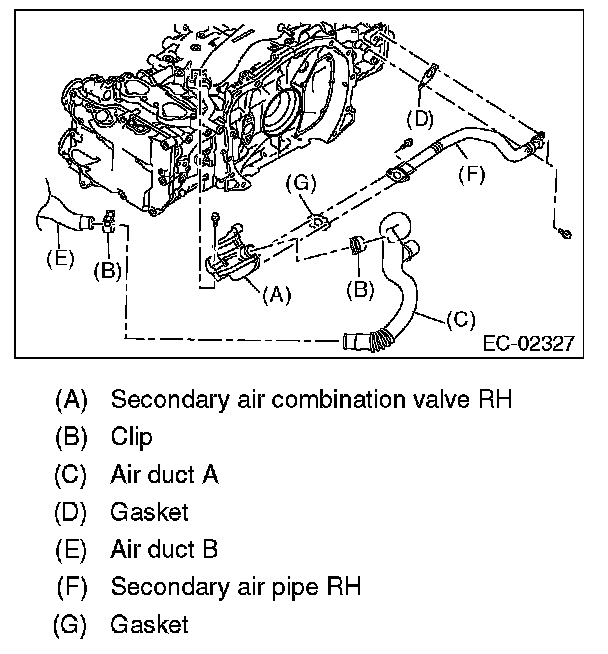 (D)
(F)
(G)
(E)
(B)
(A)
(B)
(C)
EC-02327

(A) Secondary air combination valve RH
(B) Clip
(C) Air duct A
(D) Gasket
(E) Air duct B
(F) Secondary air pipe RH
(G) Gasket