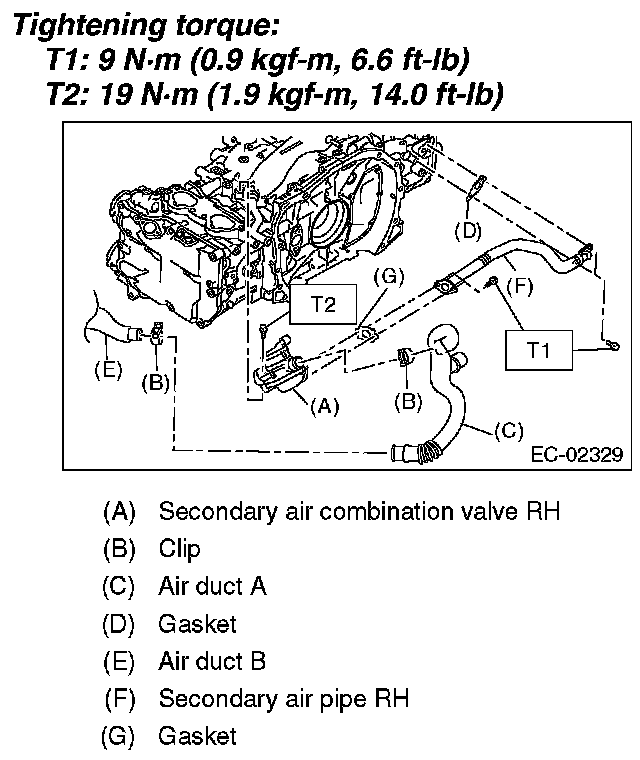 Tightening torque:
T1: 9 N·m (0.9 kgf-m, 6.6 ft-lb)
T2: 19 N·m (1.9 kgf-m, 14.0 ft-lb)

(D)
(G)
(F)
T2
T1
(E)
(B)
(A)
(B)
(C)
EC-02329

(A) Secondary air combination valve RH
(B) Clip
(C) Air duct A
(D) Gasket
(E) Air duct B
(F) Secondary air pipe RH
(G) Gasket