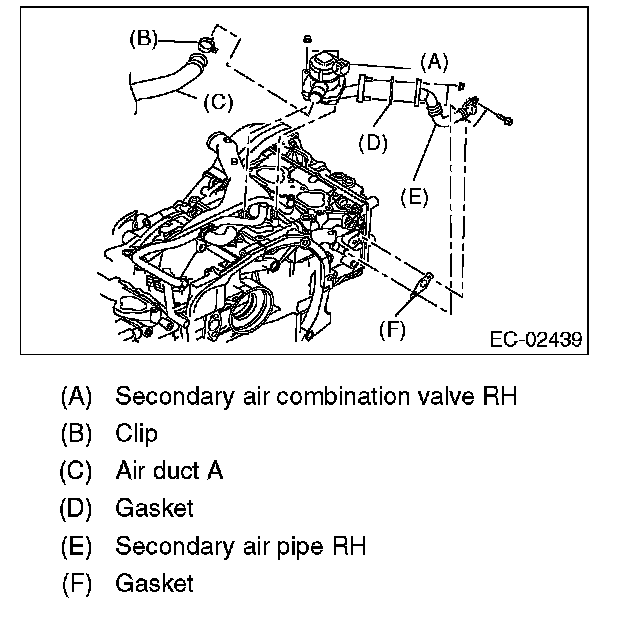 (B)
(A)
(C)
(D)
(E)
(F)
EC-02439

(A) Secondary air combination valve RH
(B) Clip
(C) Air duct A
(D) Gasket
(E) Secondary air pipe RH
(F) Gasket